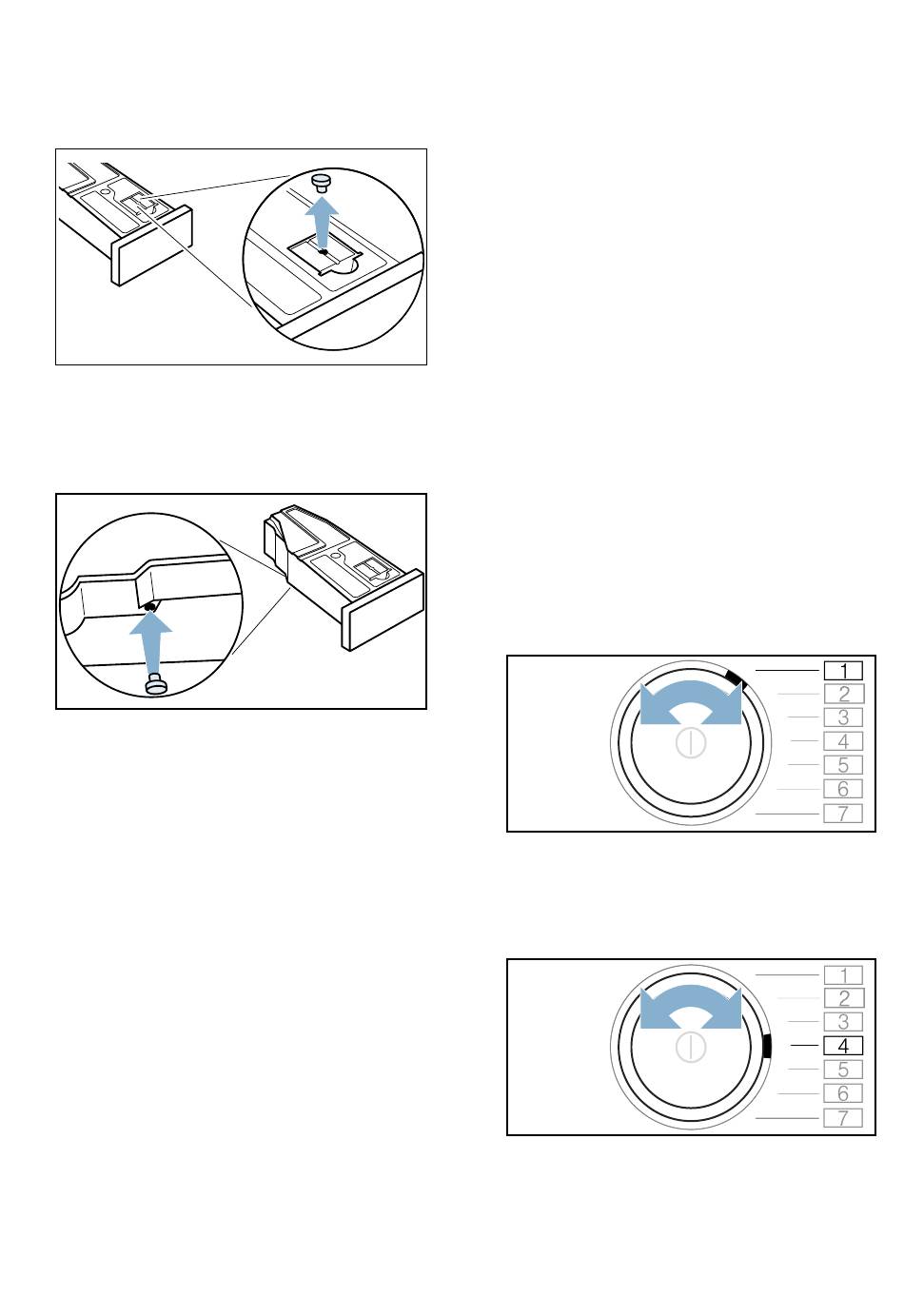 1
2
3
4
5
6
7

1
2
3
4
5
6
7