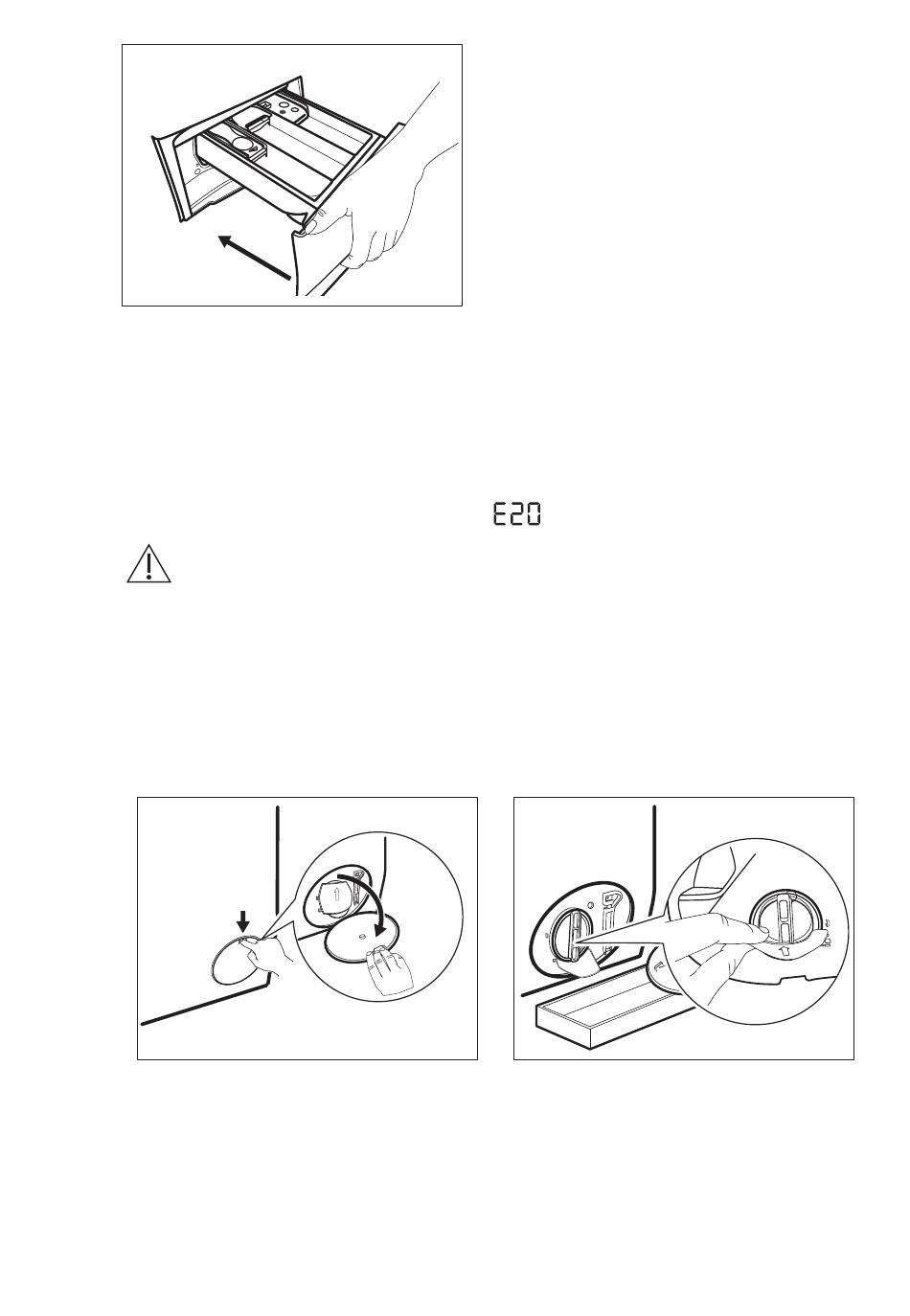 E20