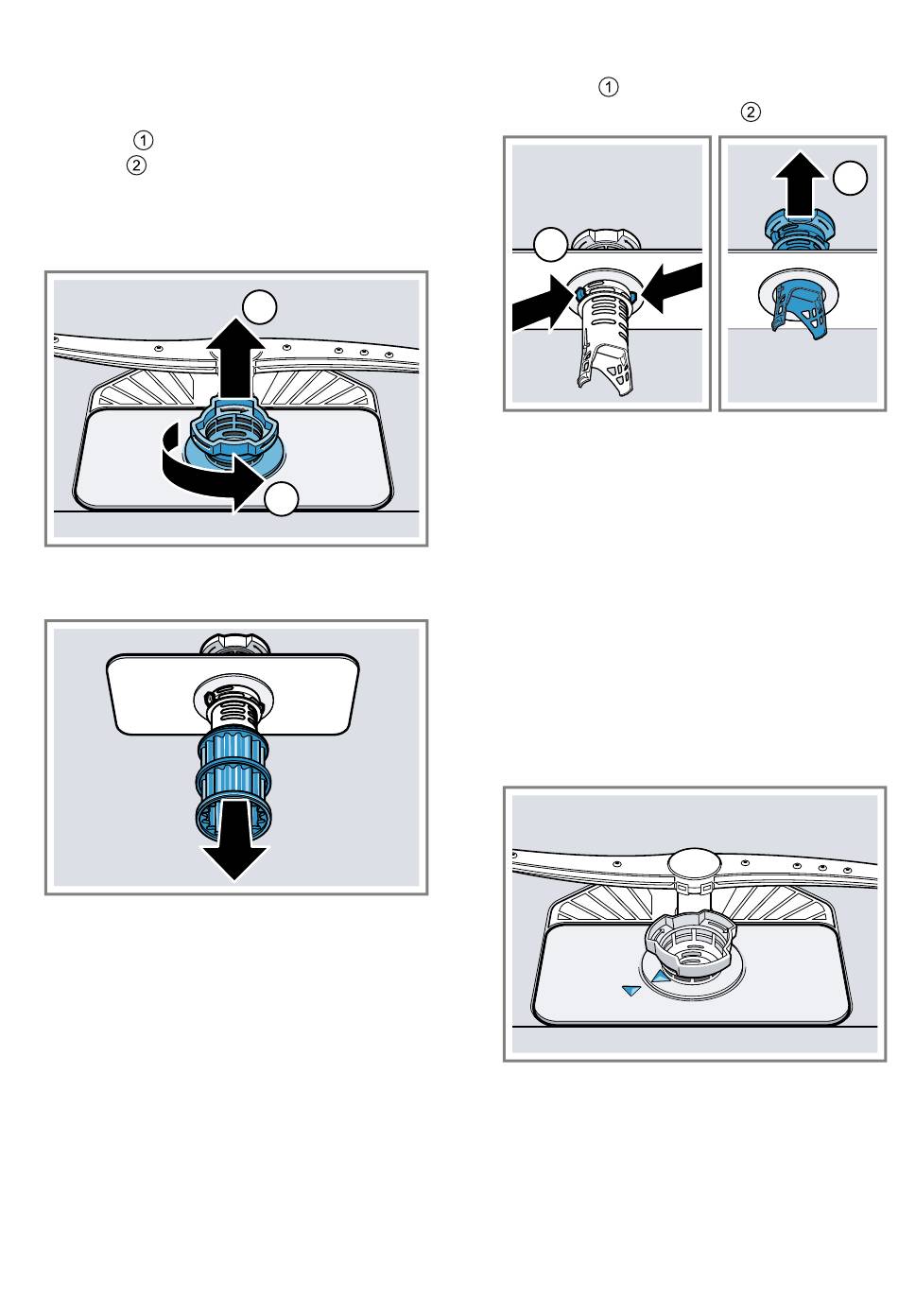 ①
②

①
②