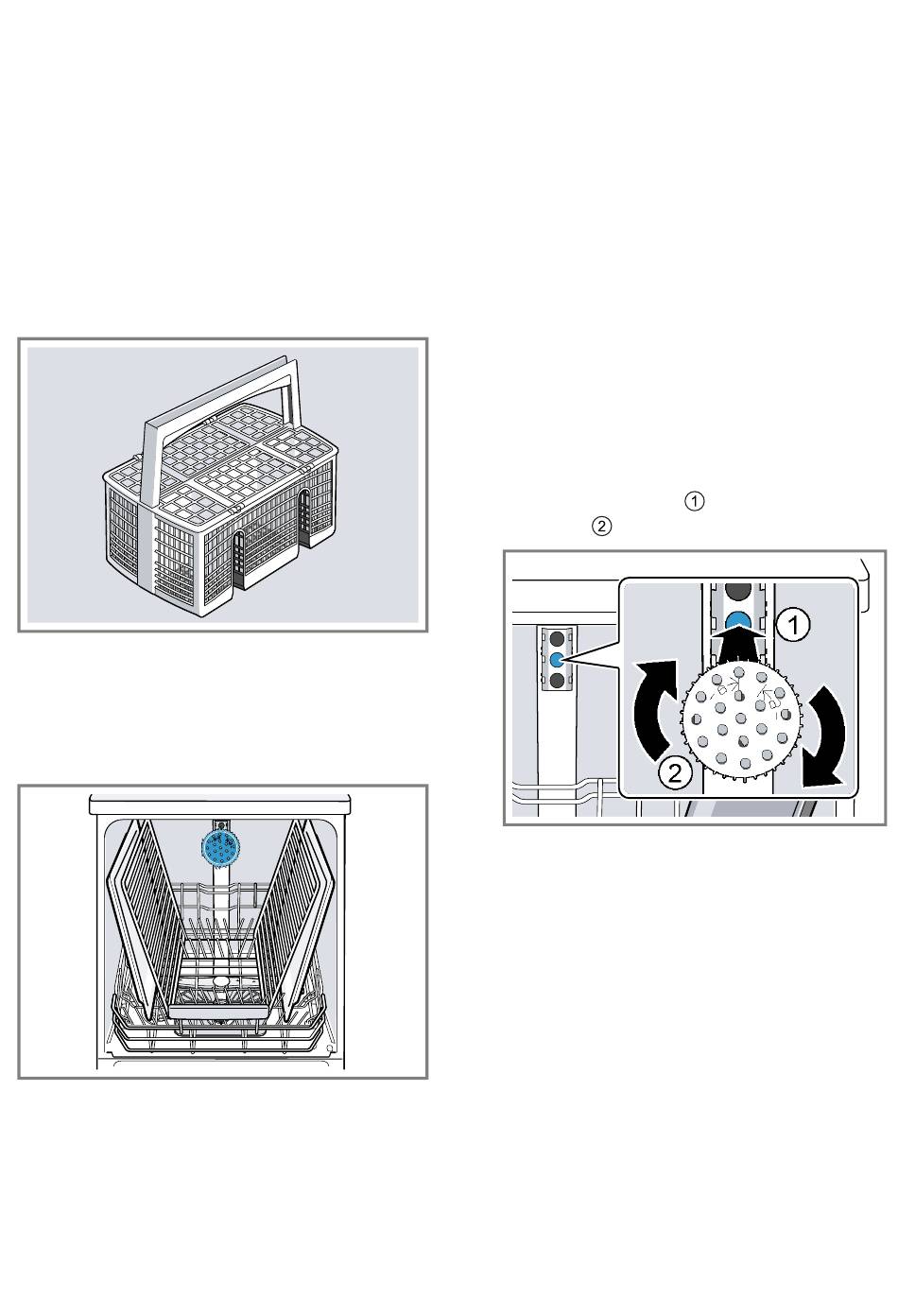 1
2
1
2