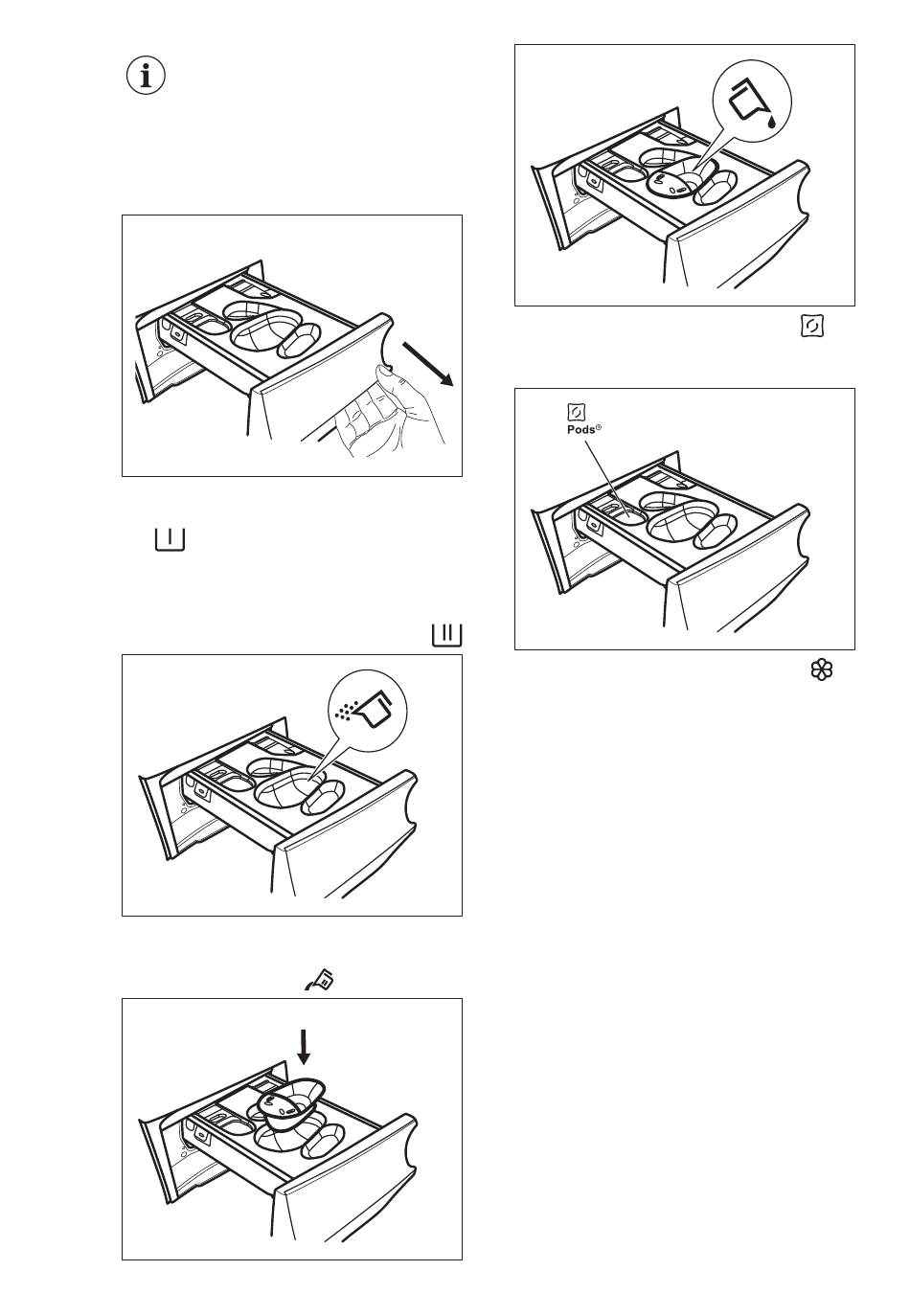 Pods®