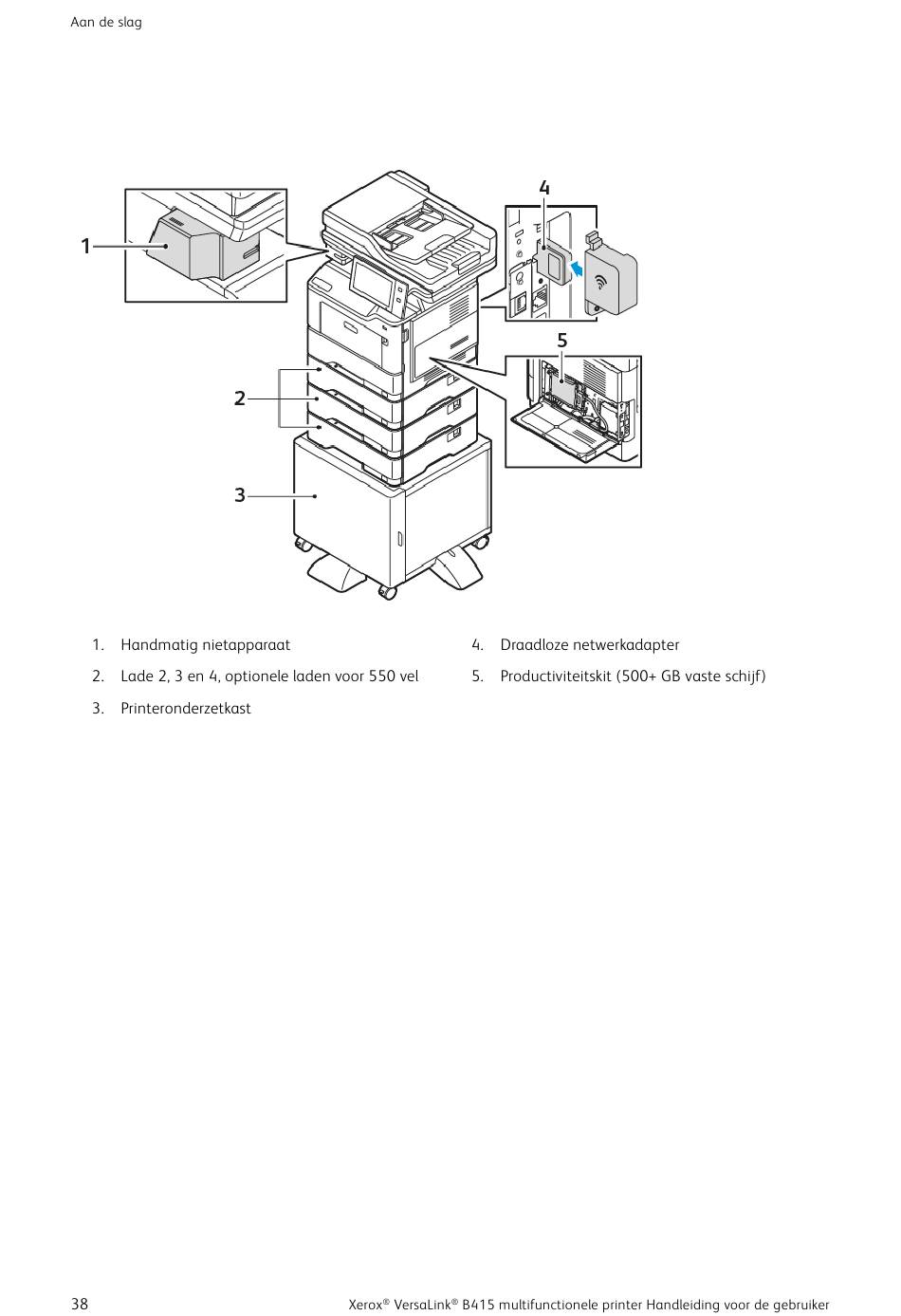 Aan de slag

1

2

3

4

5

1. Handmatig nietapparaat

2. Lade 2, 3 en 4, optionele laden voor 550 vel

3. Printeronderzetkast

4. Draadloze netwerkadapter

5. Productiviteitskit (500+ GB vaste schijf)

38

Xerox® VersaLink® B415 multifunctionele printer Handleiding voor de gebruiker