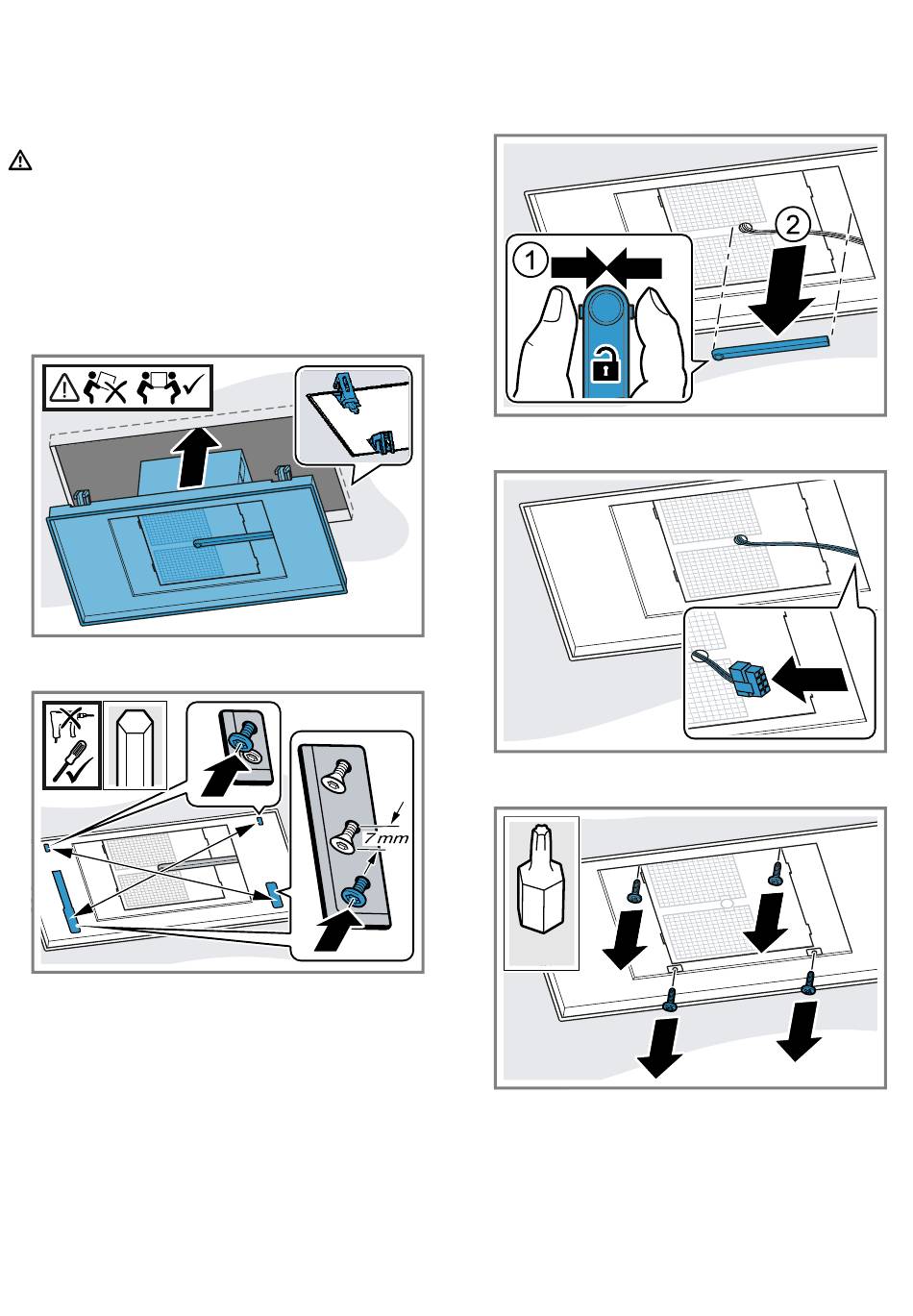 1

2

7 mm