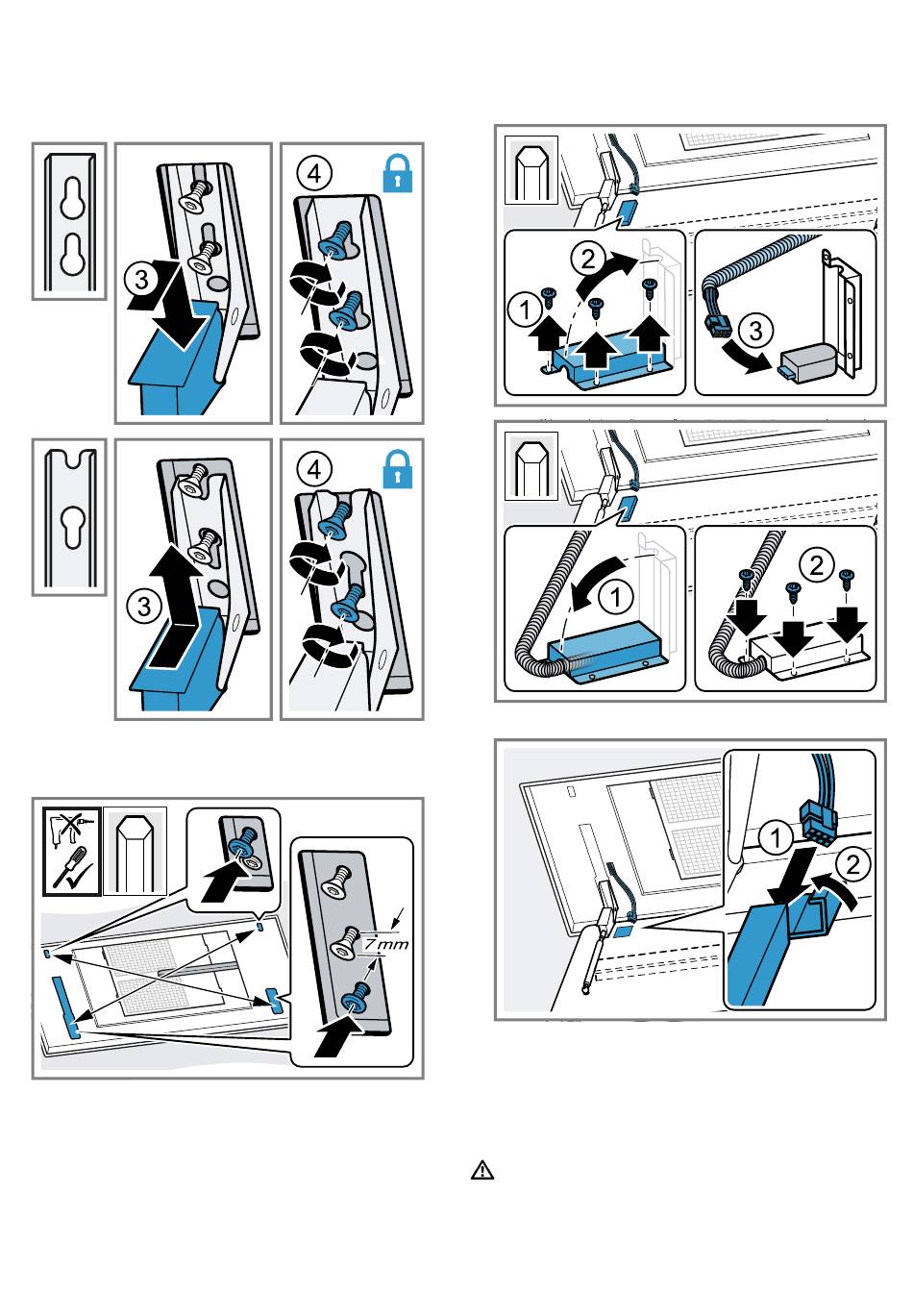 3

4

3

4

7 mm

2

1

3

1

2

1

2