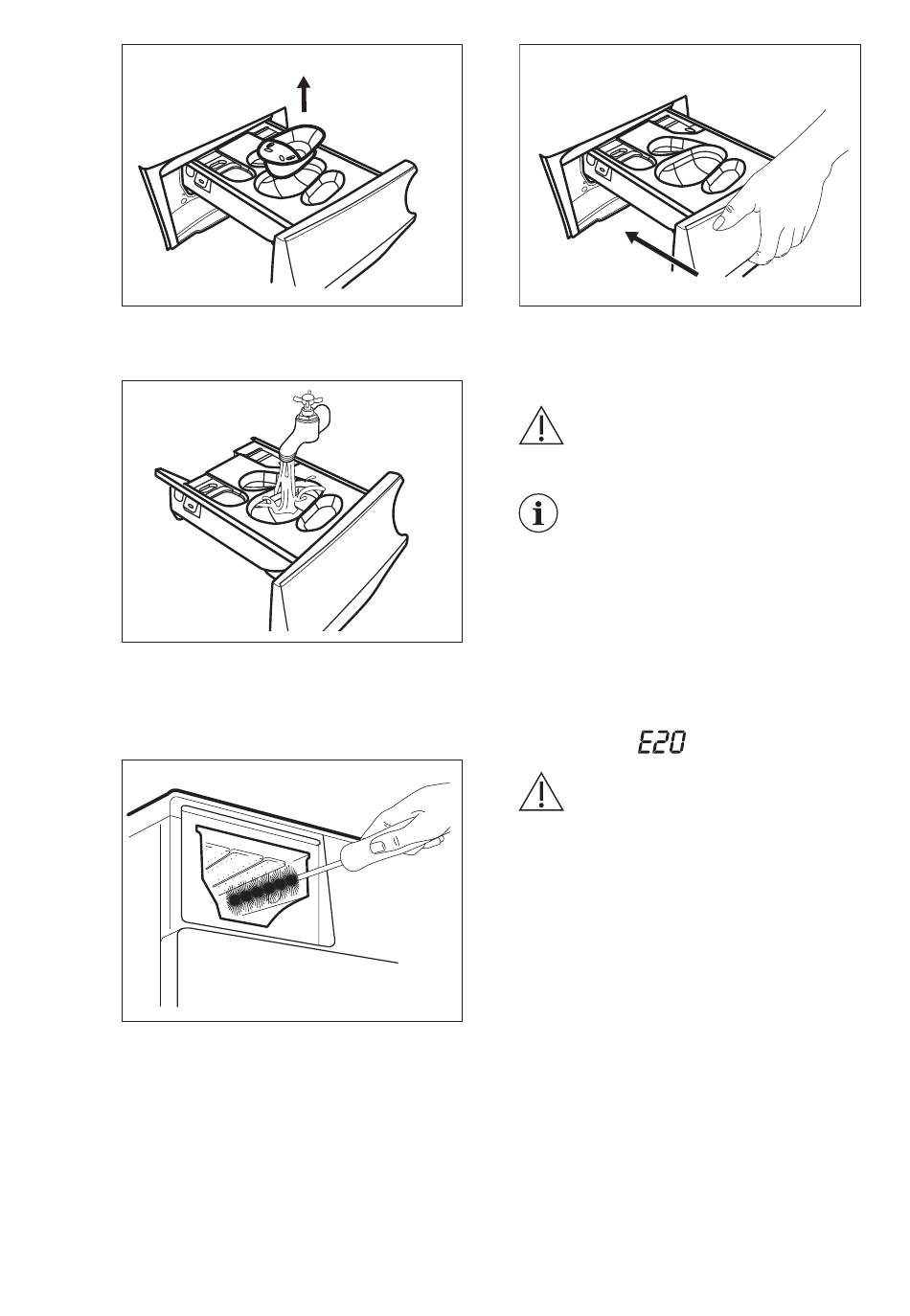 E20