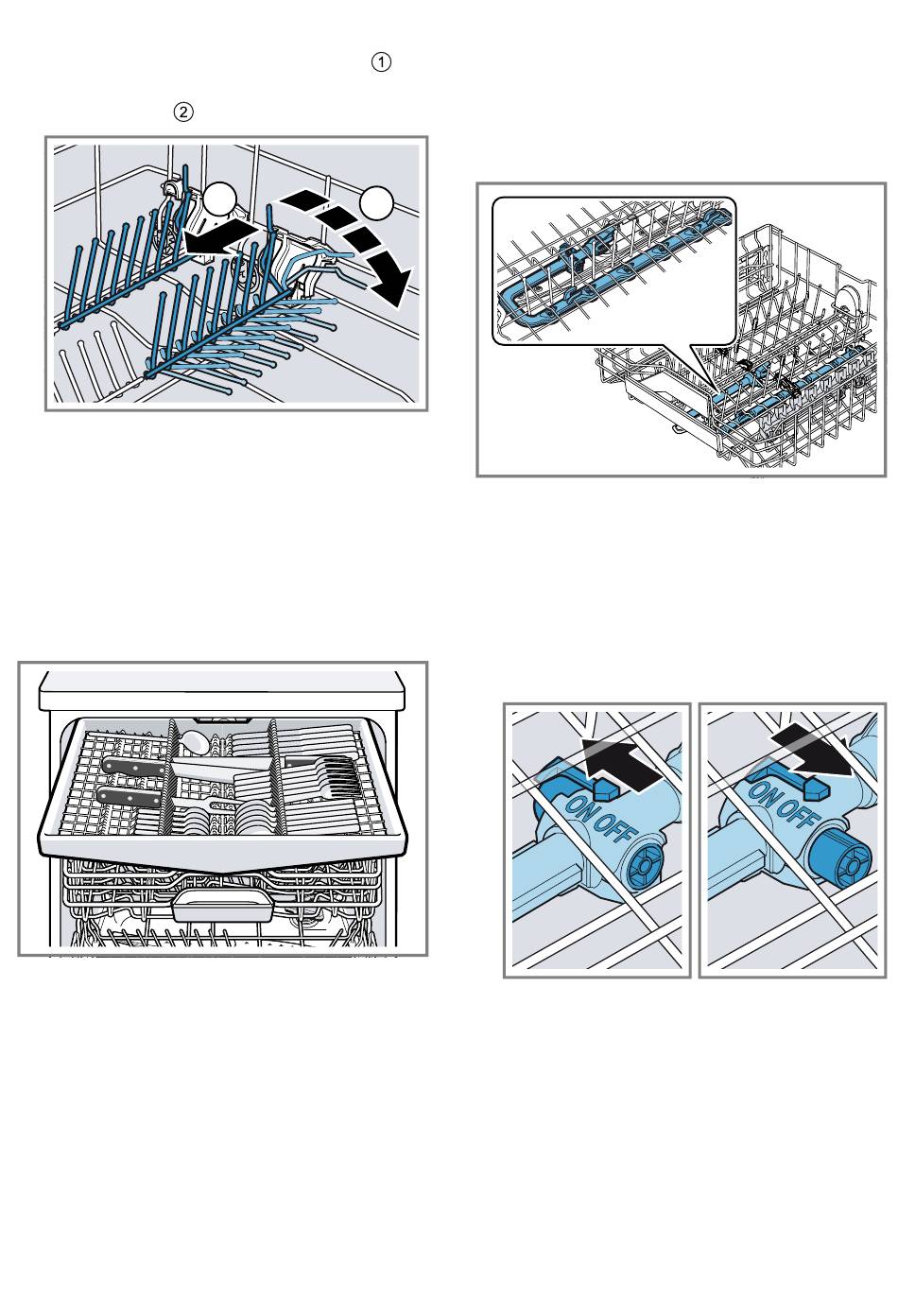 ①

②

ON OFF

ON OFF