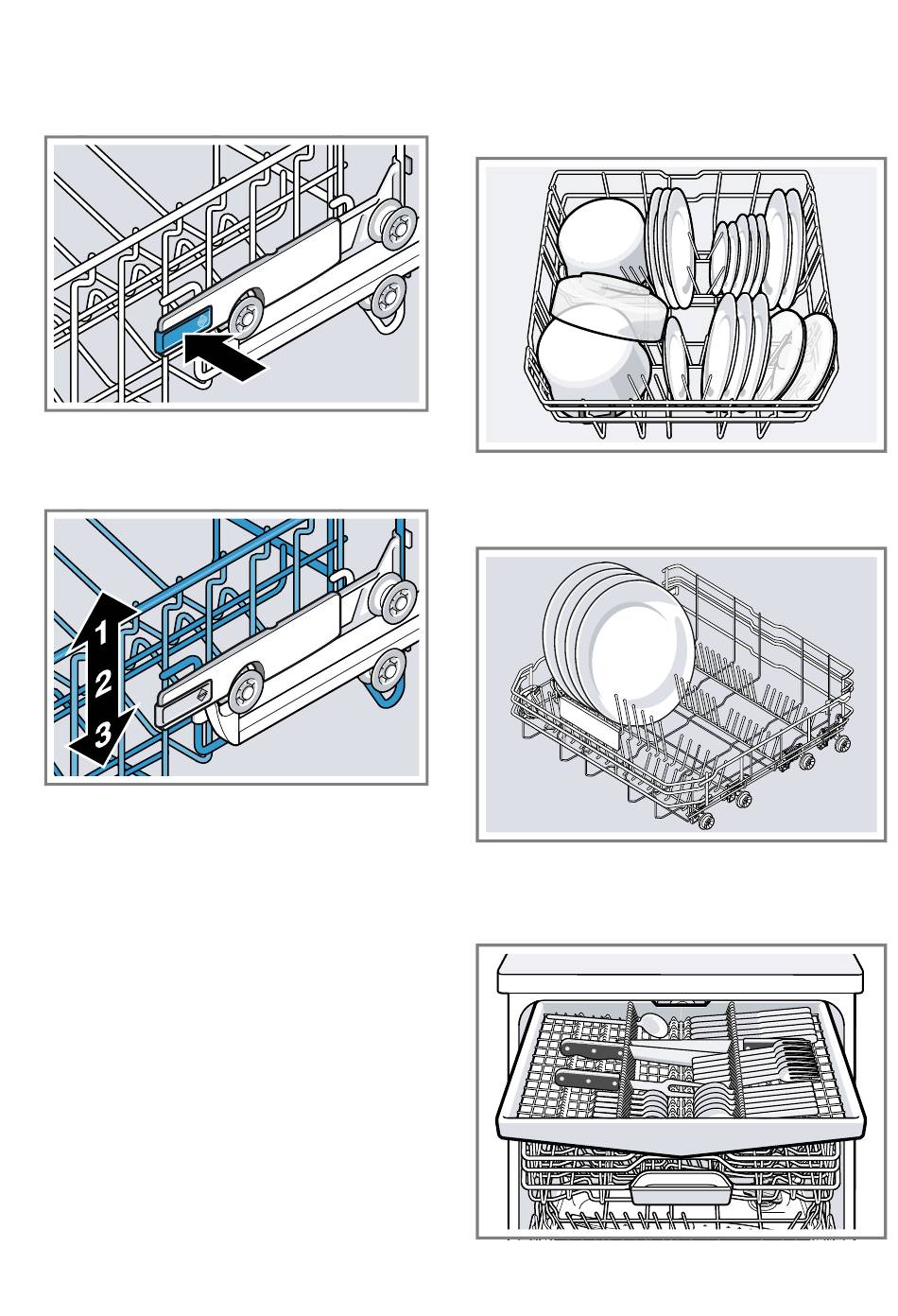 1
2
3