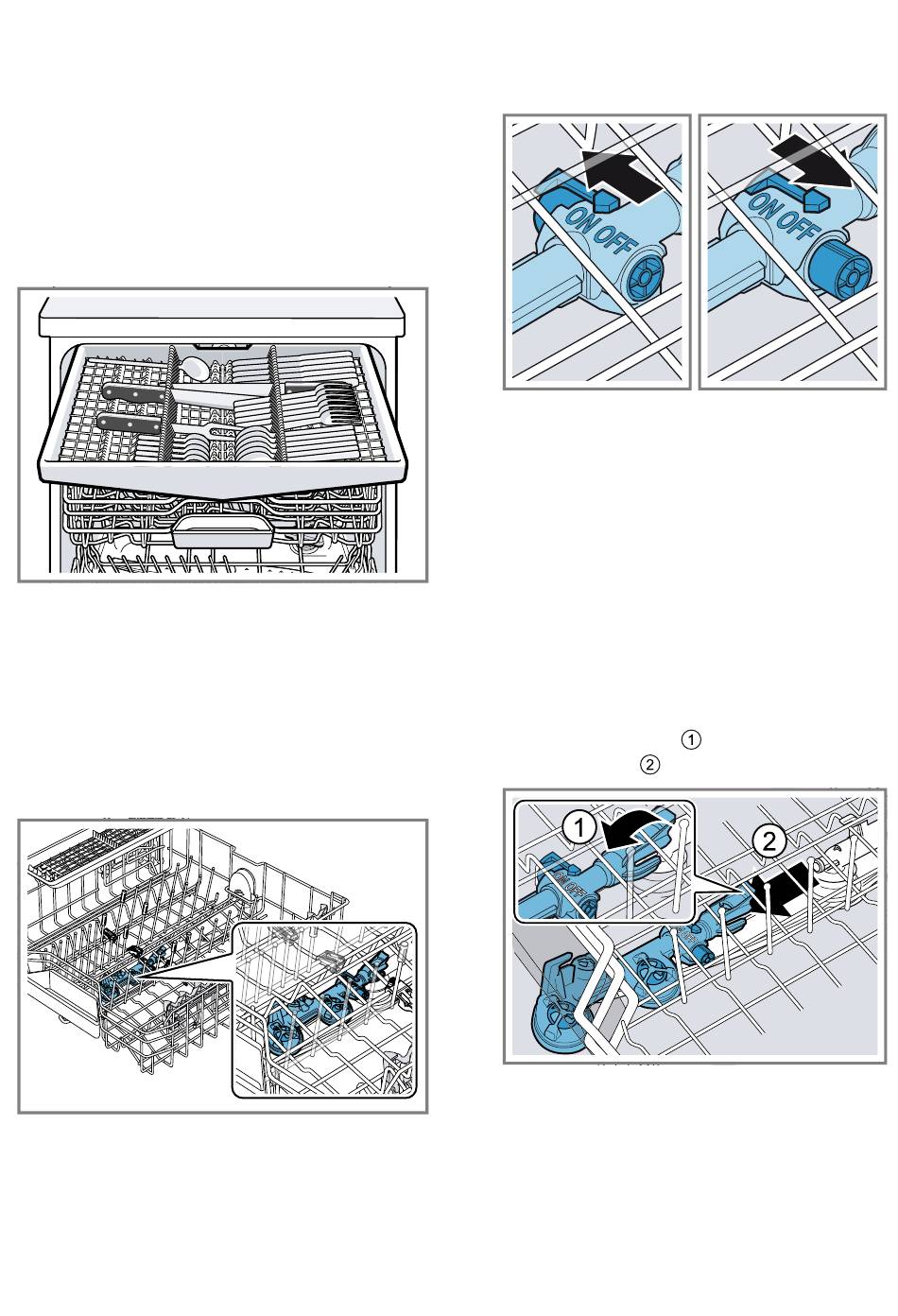 ON OFF

ON OFF

①
②

①

②

ON OFF