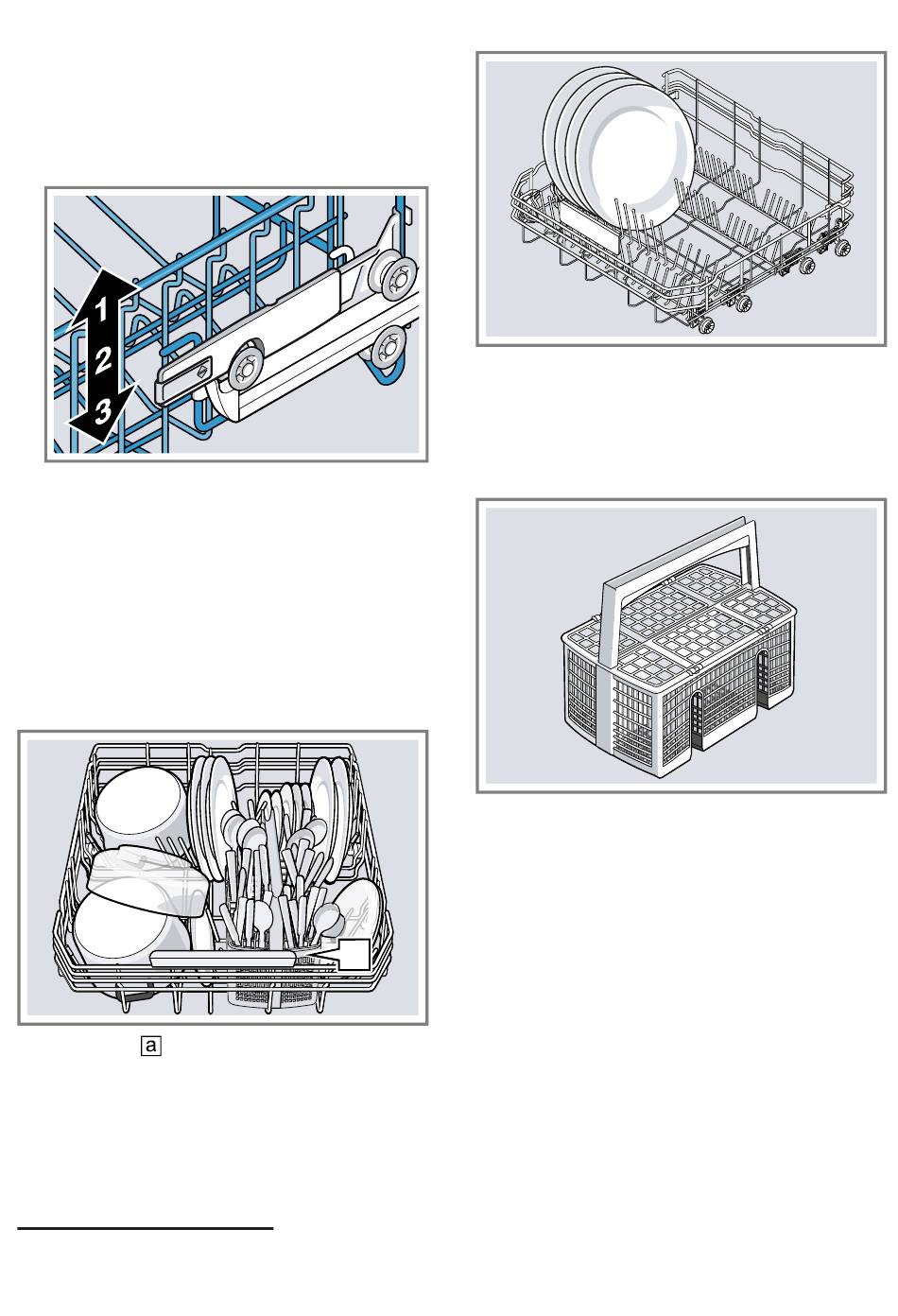 1
2
3

a