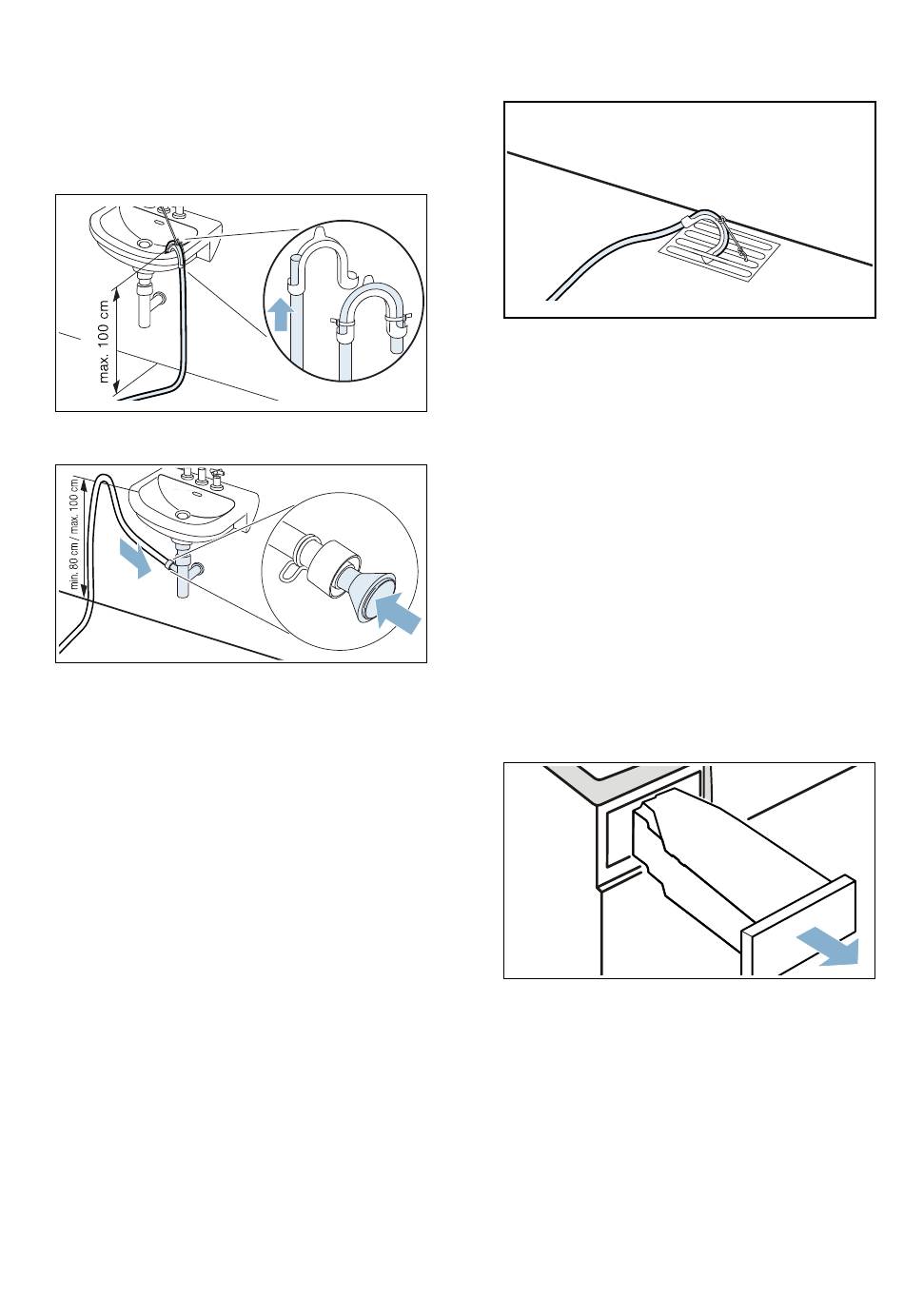 max. 100 cm

min. 80 cm / max. 100 cm