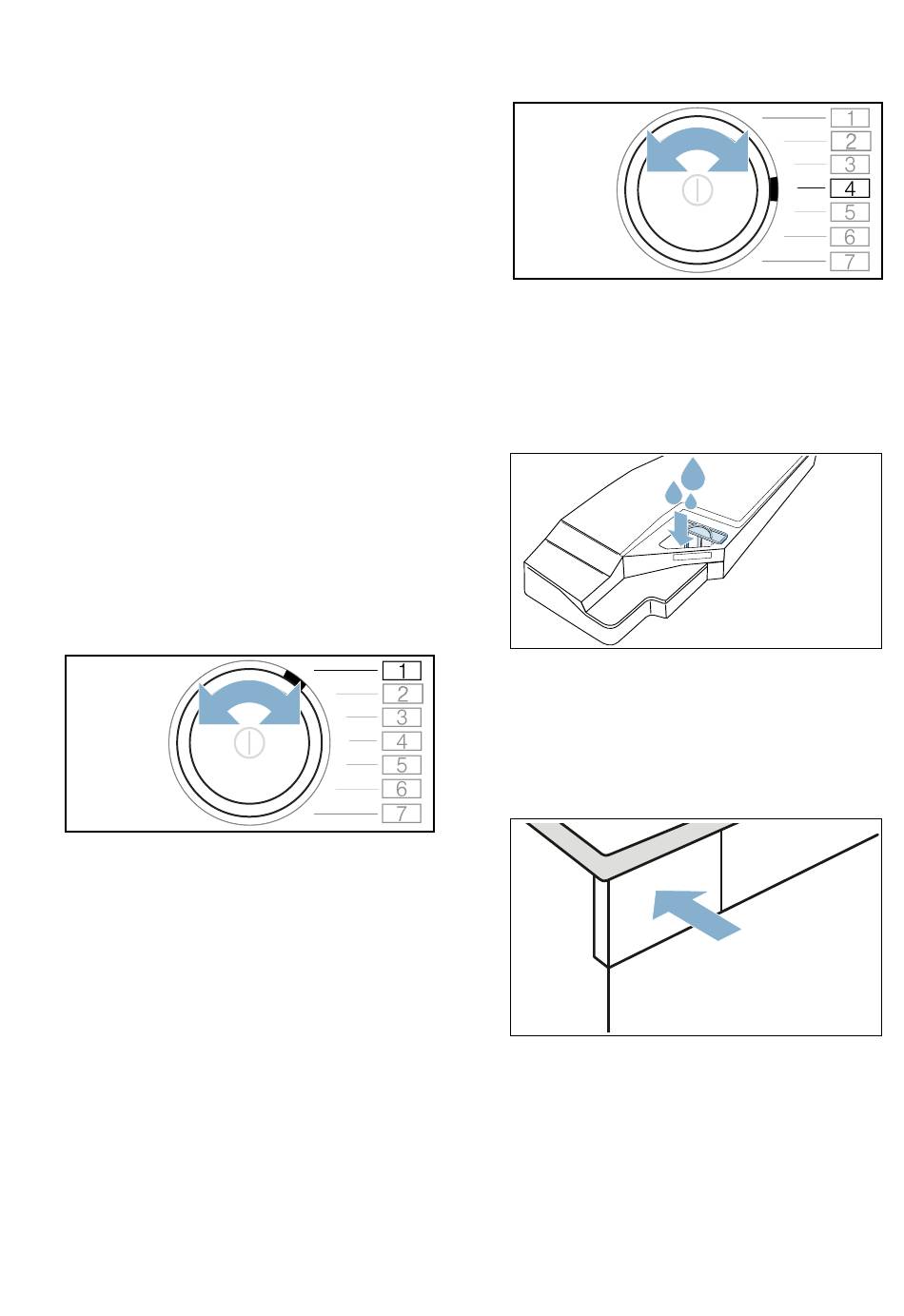 1
2
3
4
5
6
7

1
2
3
4
5
6
7