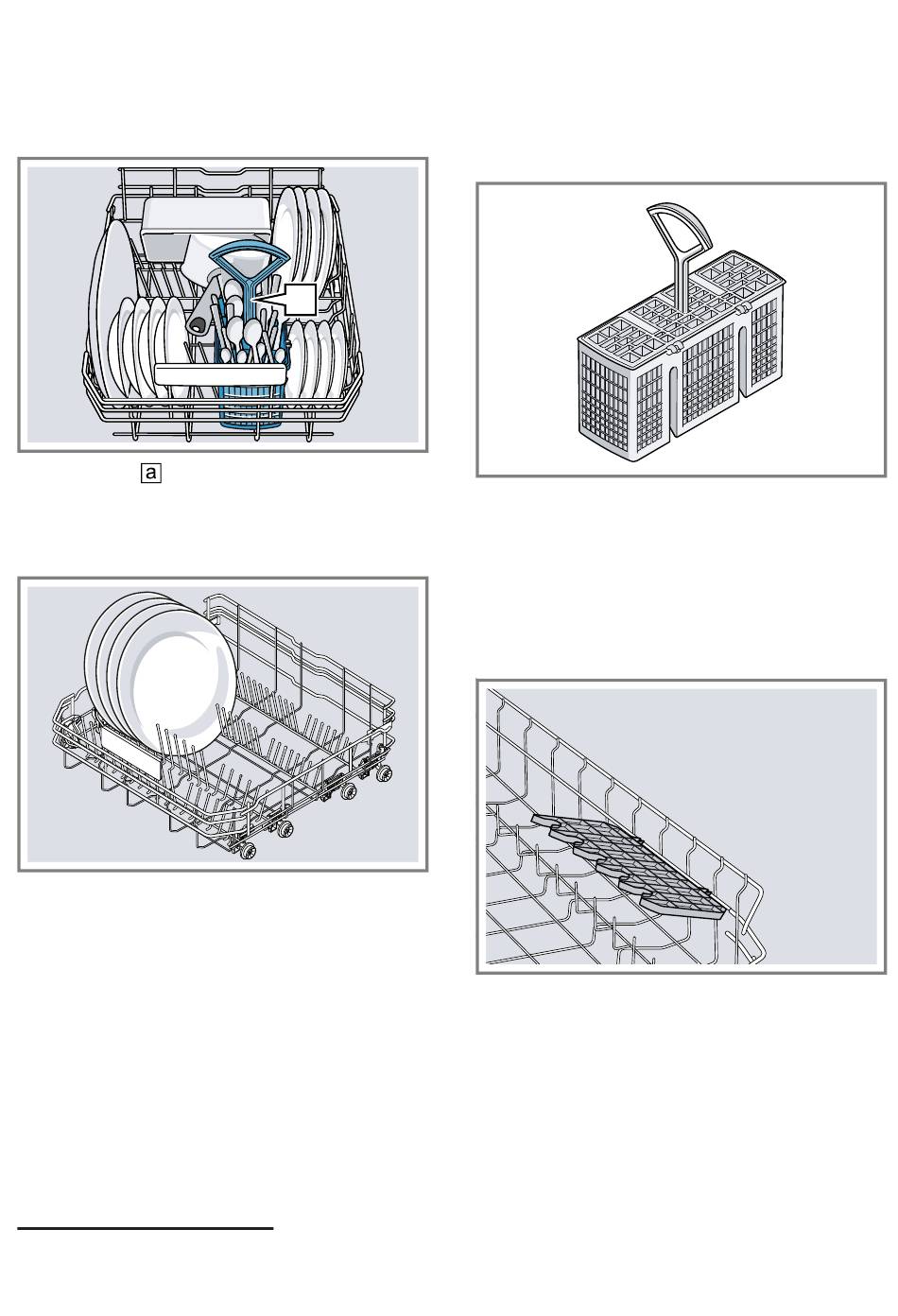 a