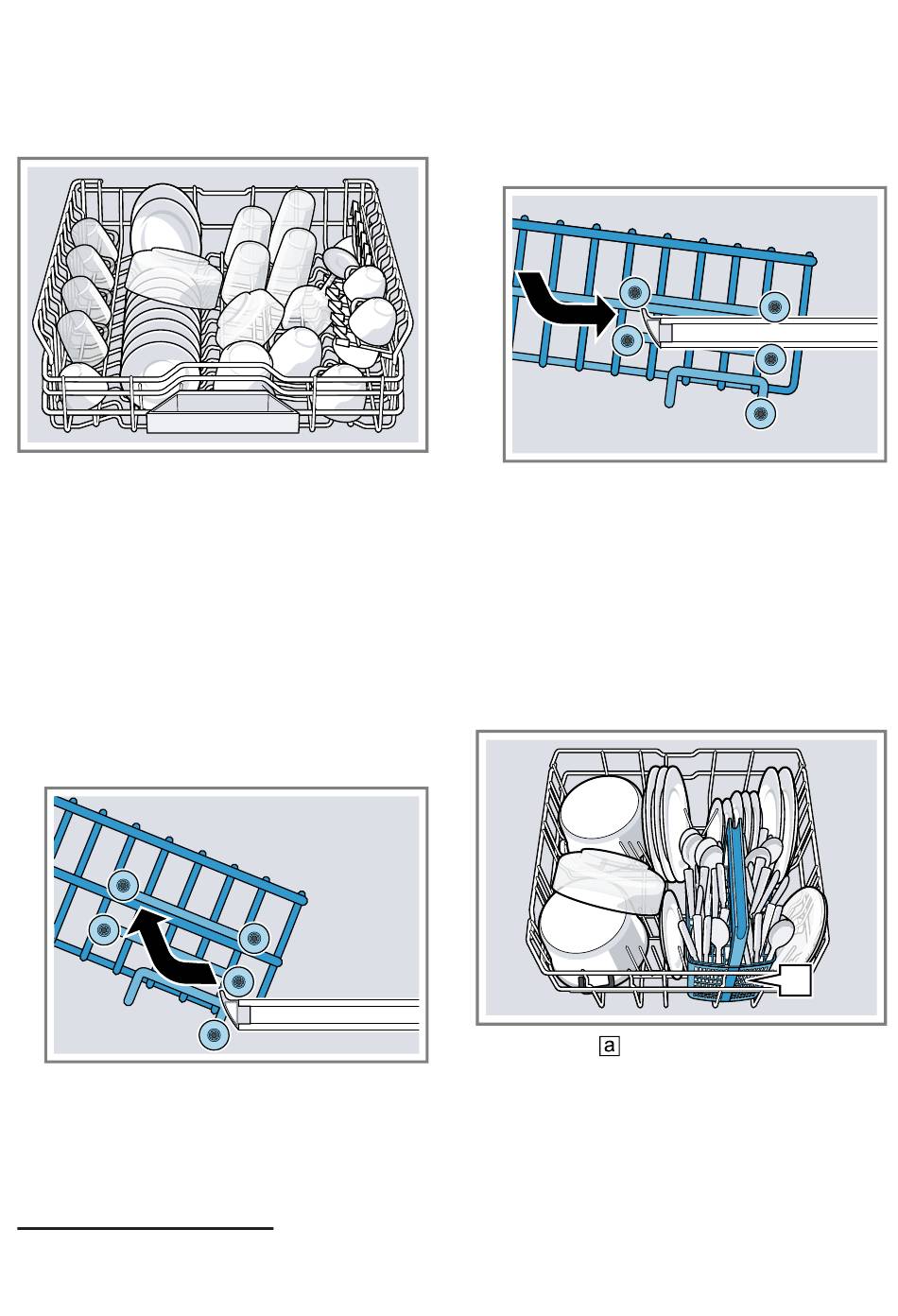 a