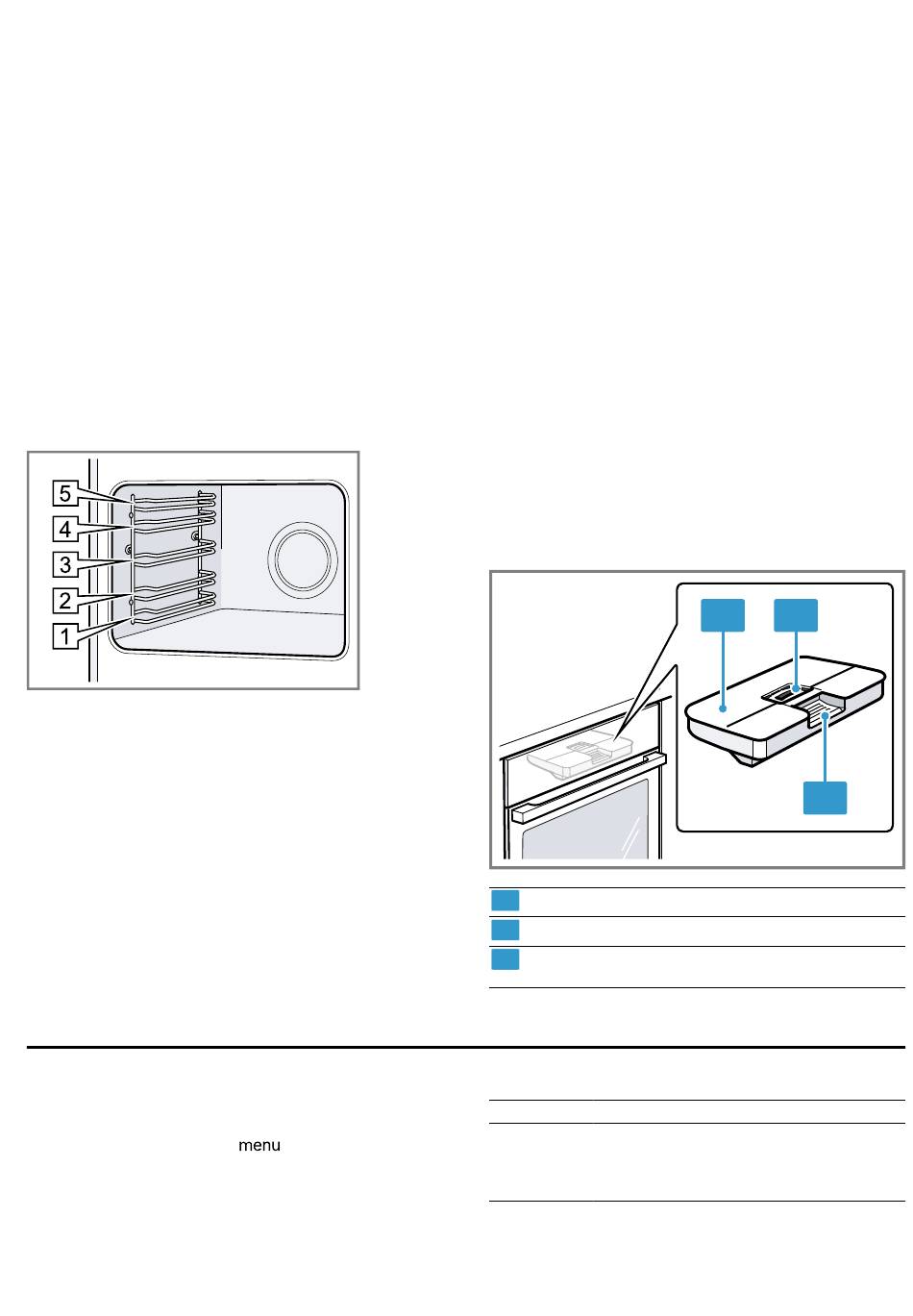 5
4
3
2
1

menu