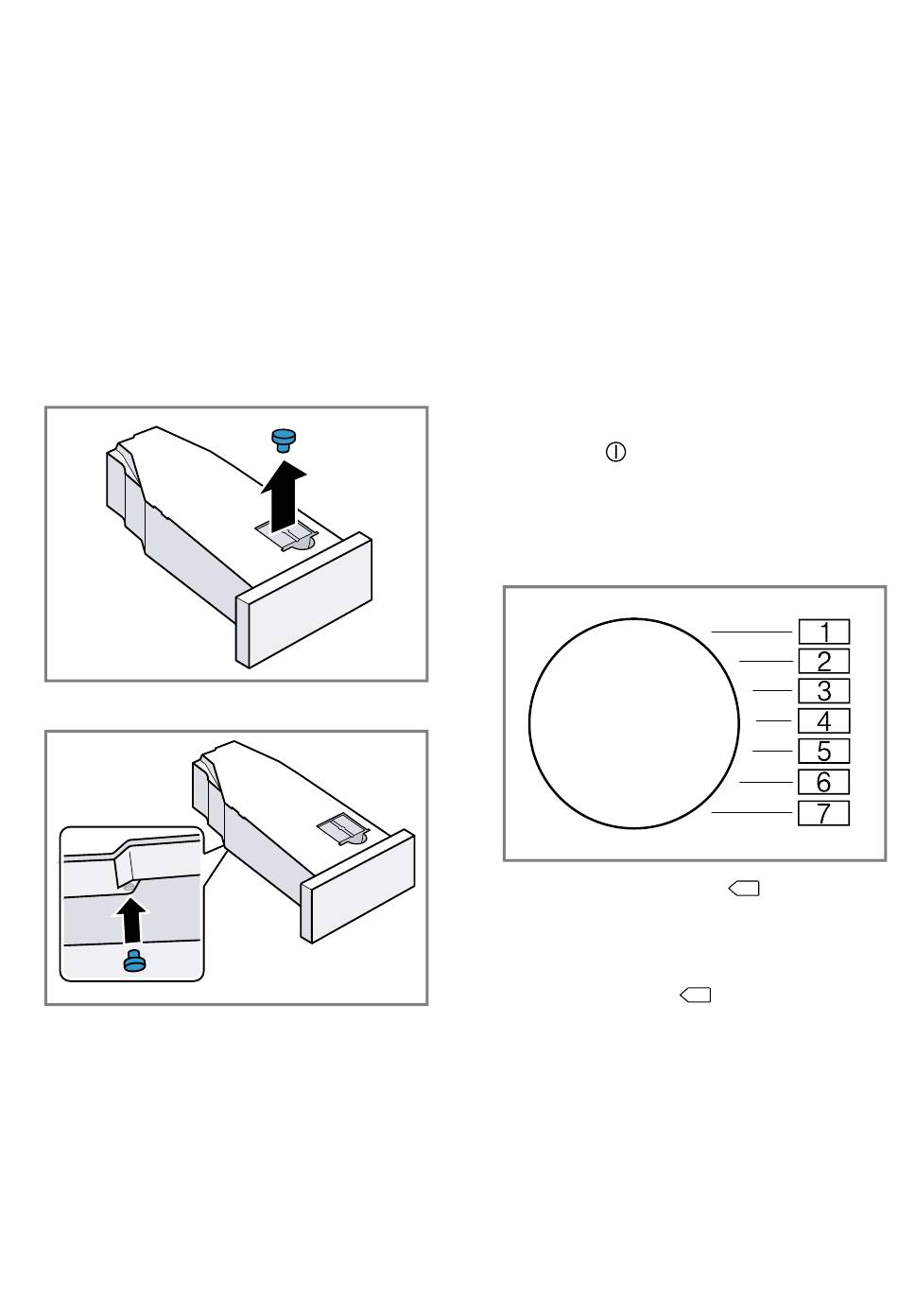 1
2
3
4
5
6
7