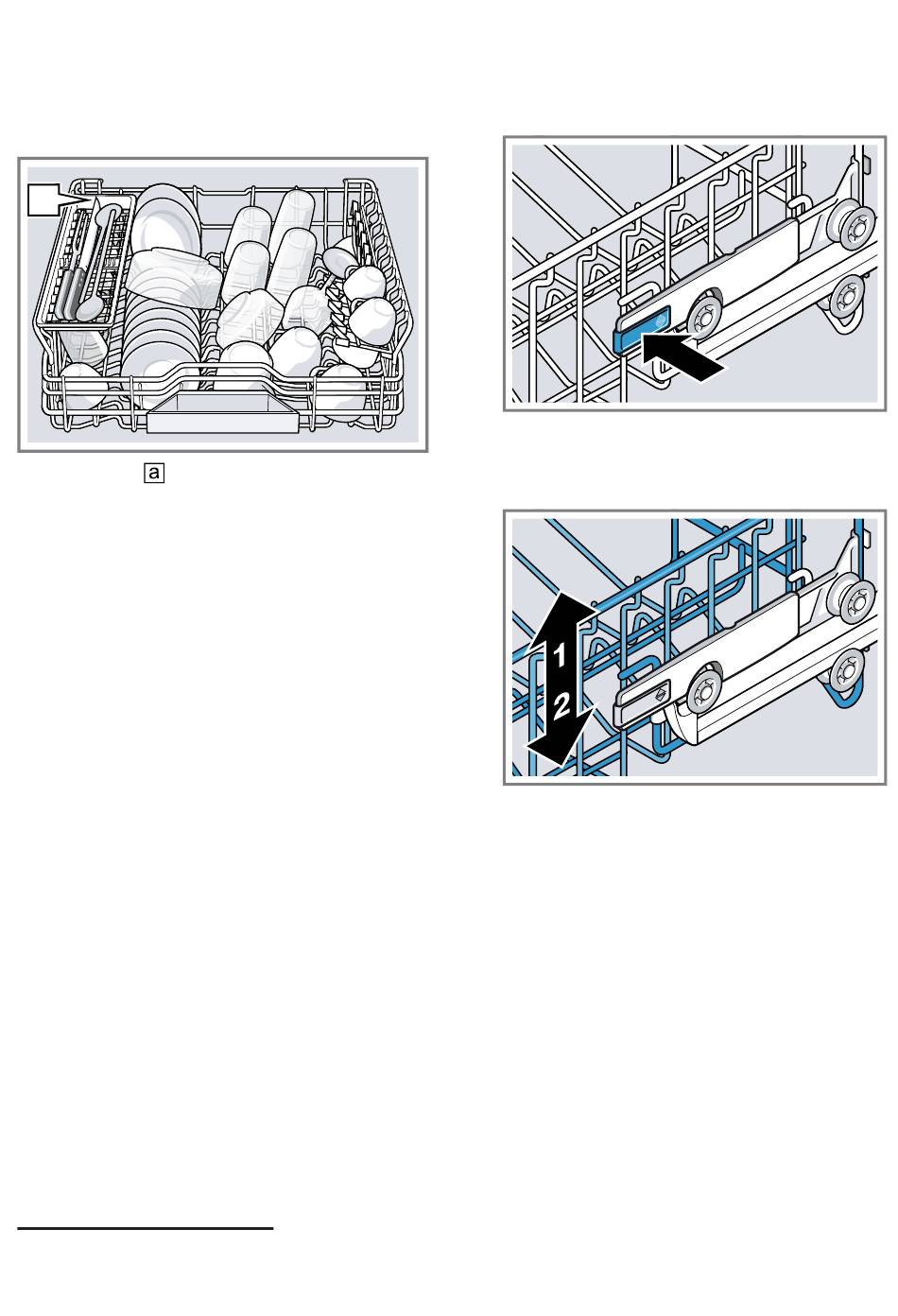 a

1
2