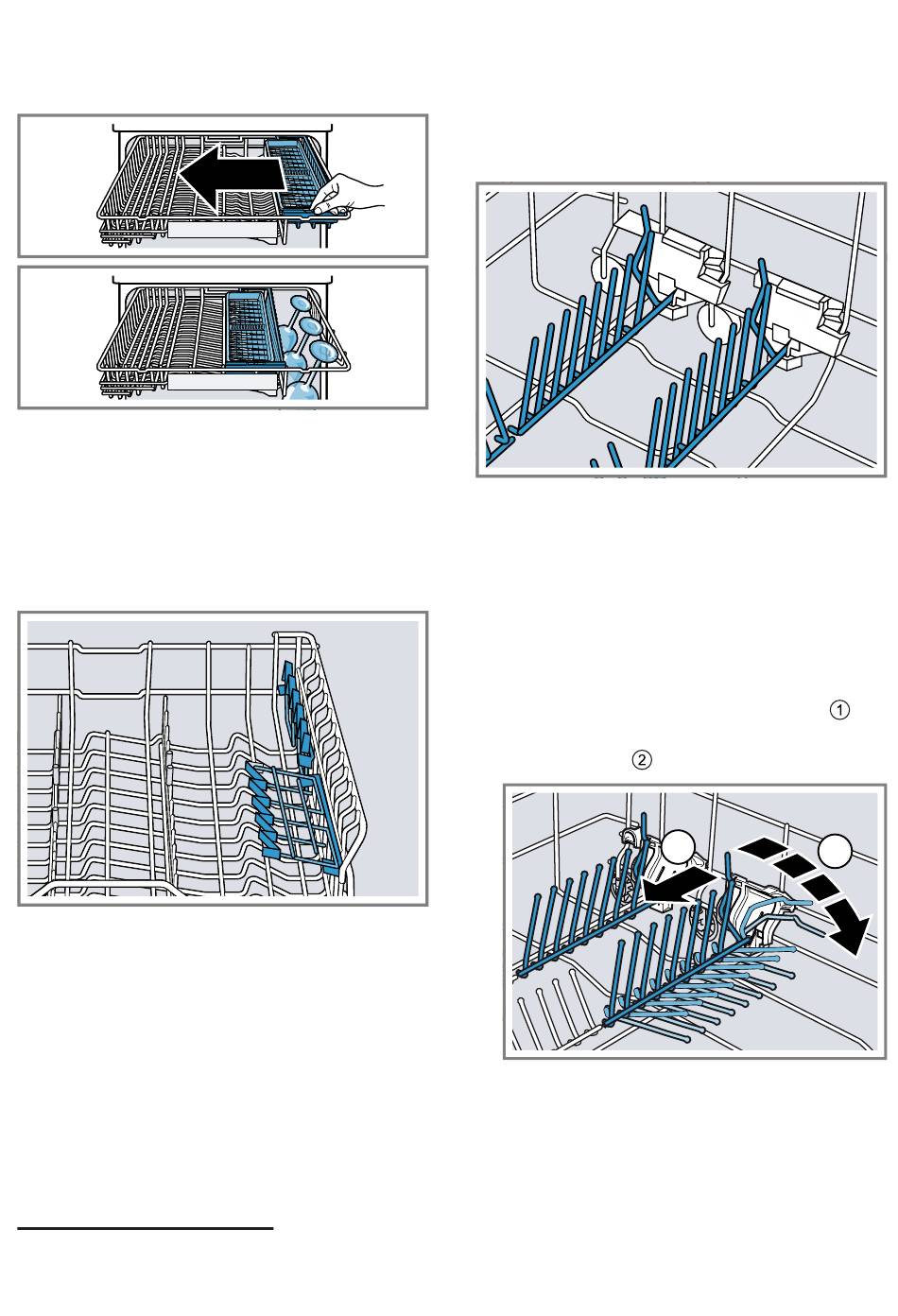 ①

②