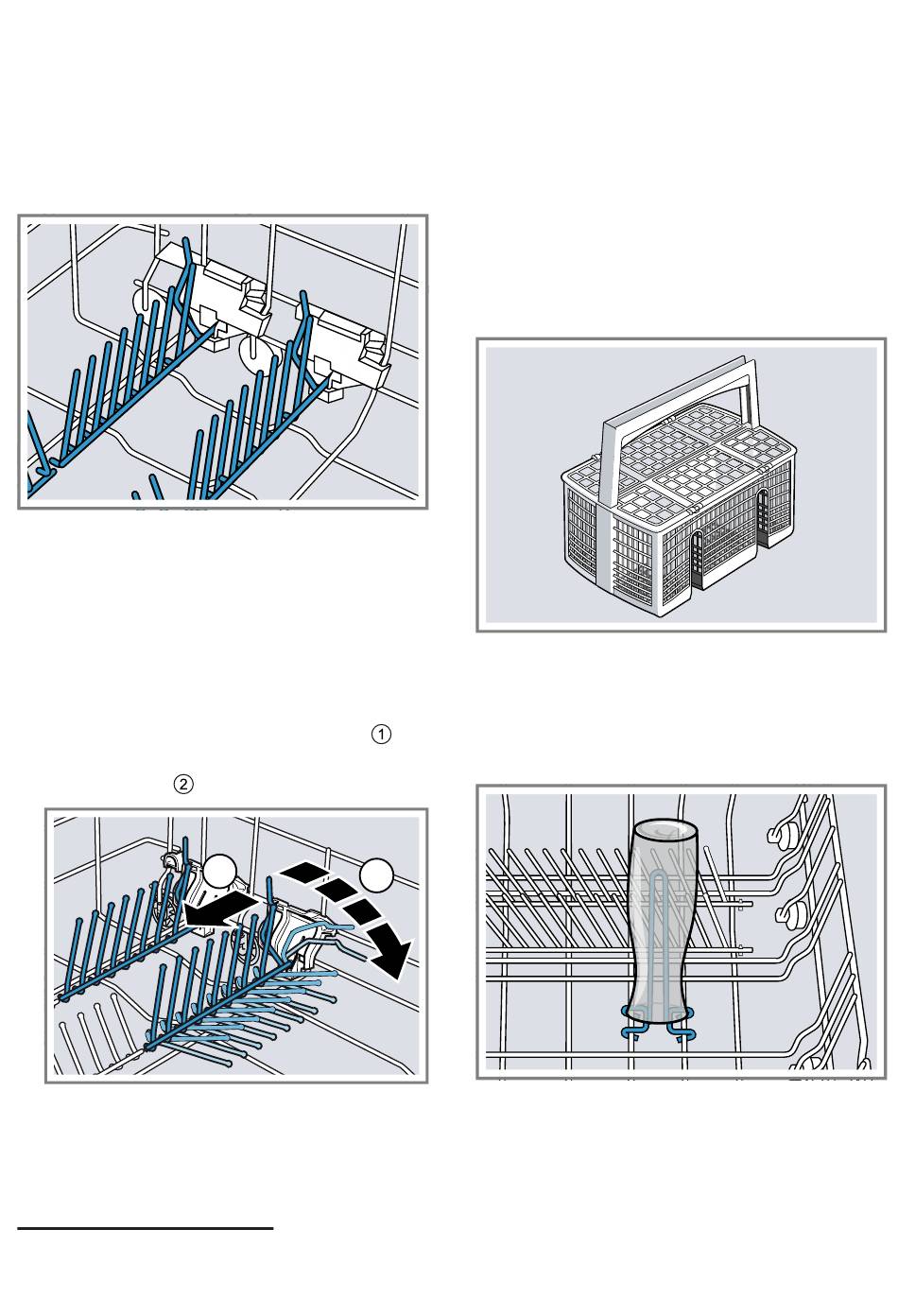 ①

②