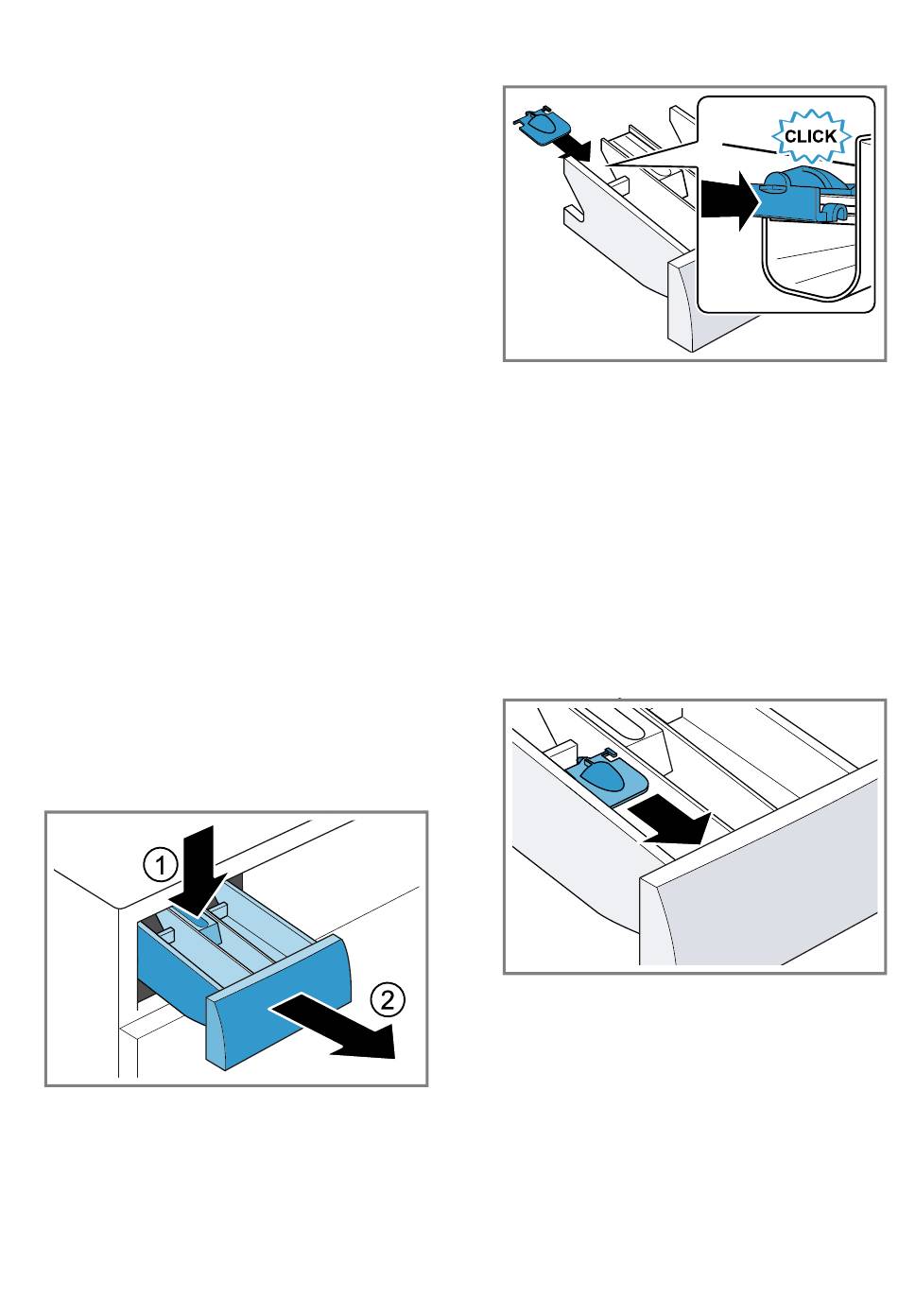 CLICK

1

2