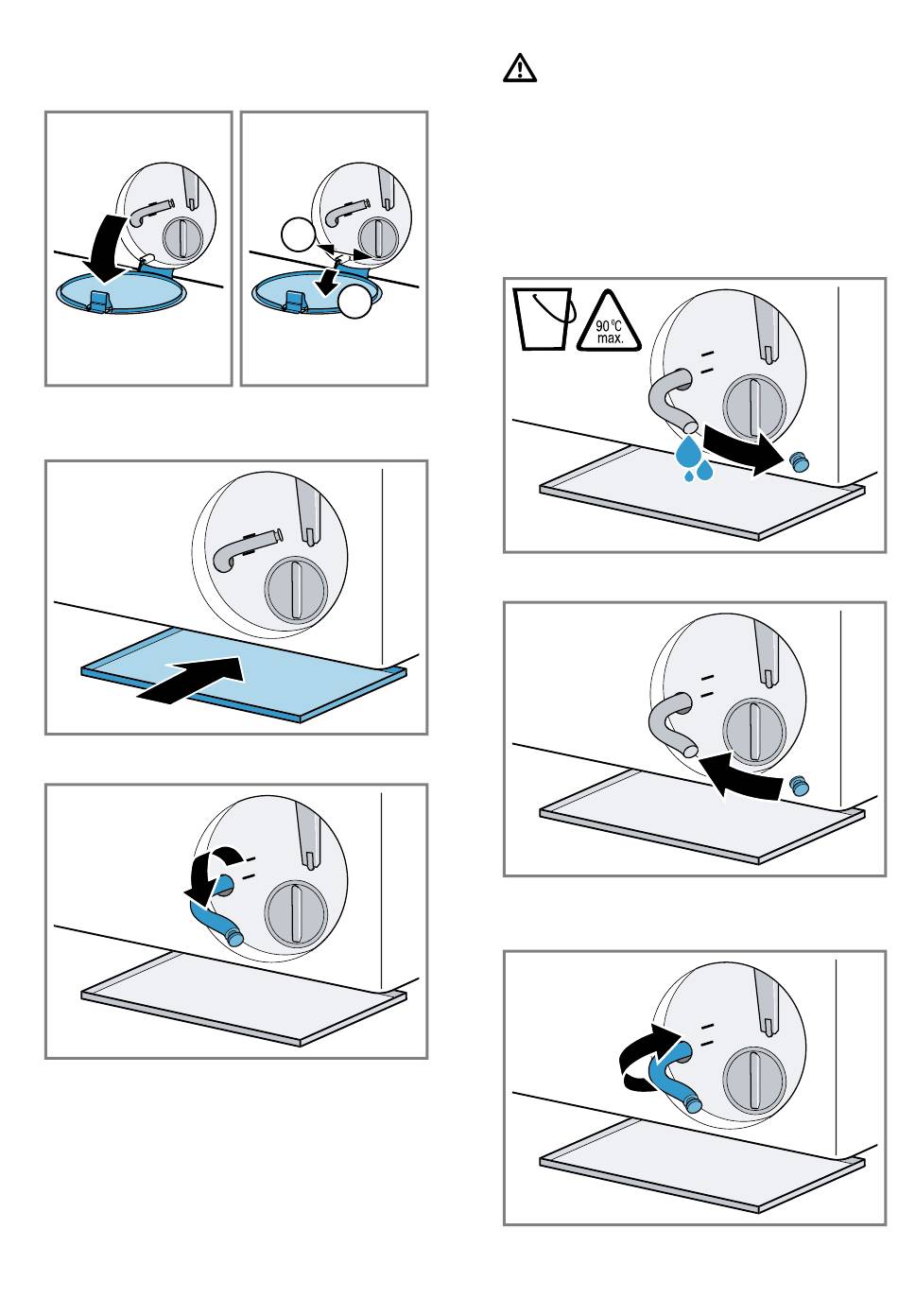 90 °C
max.