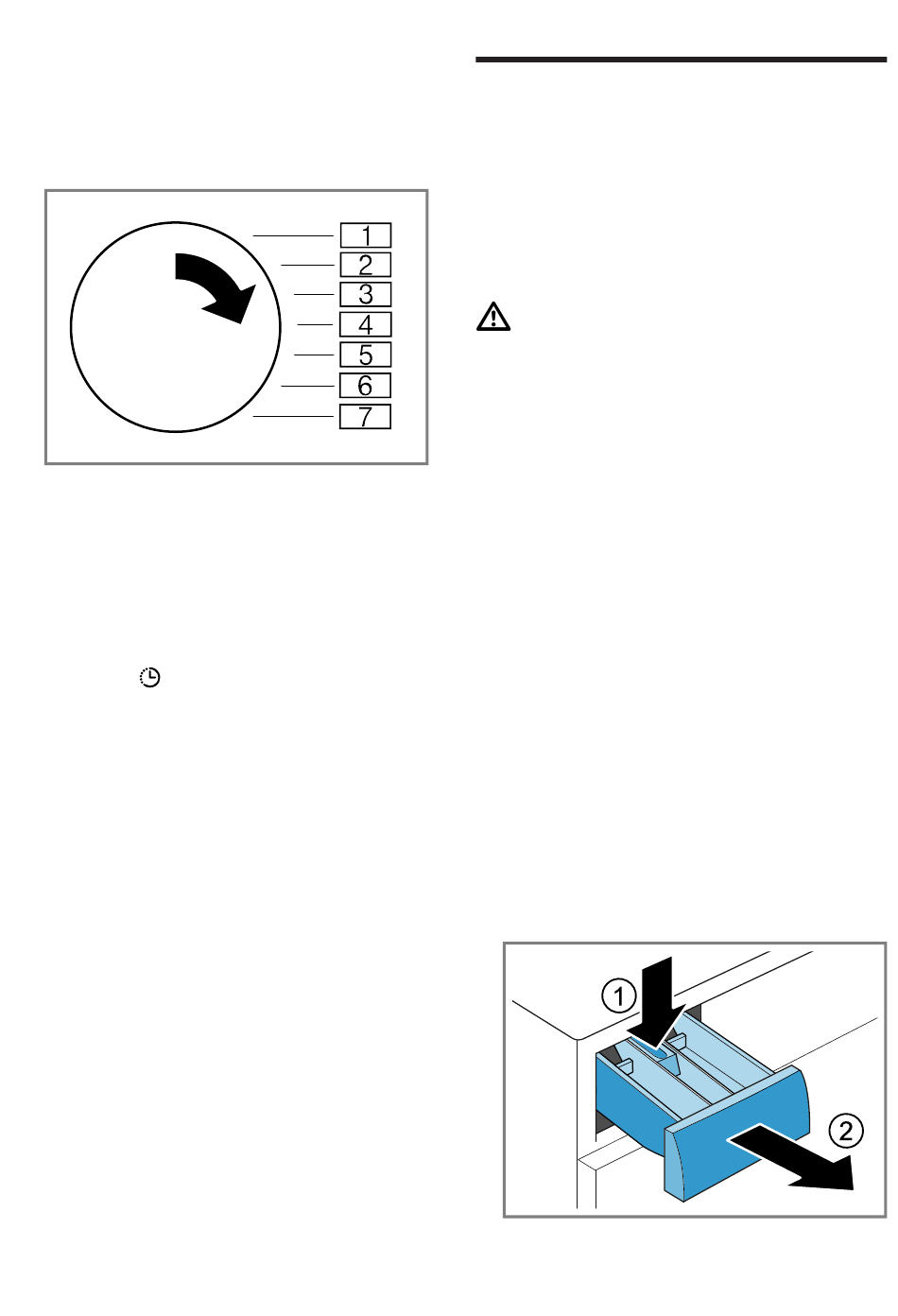 1
2
3
4
5
6
7

①

②