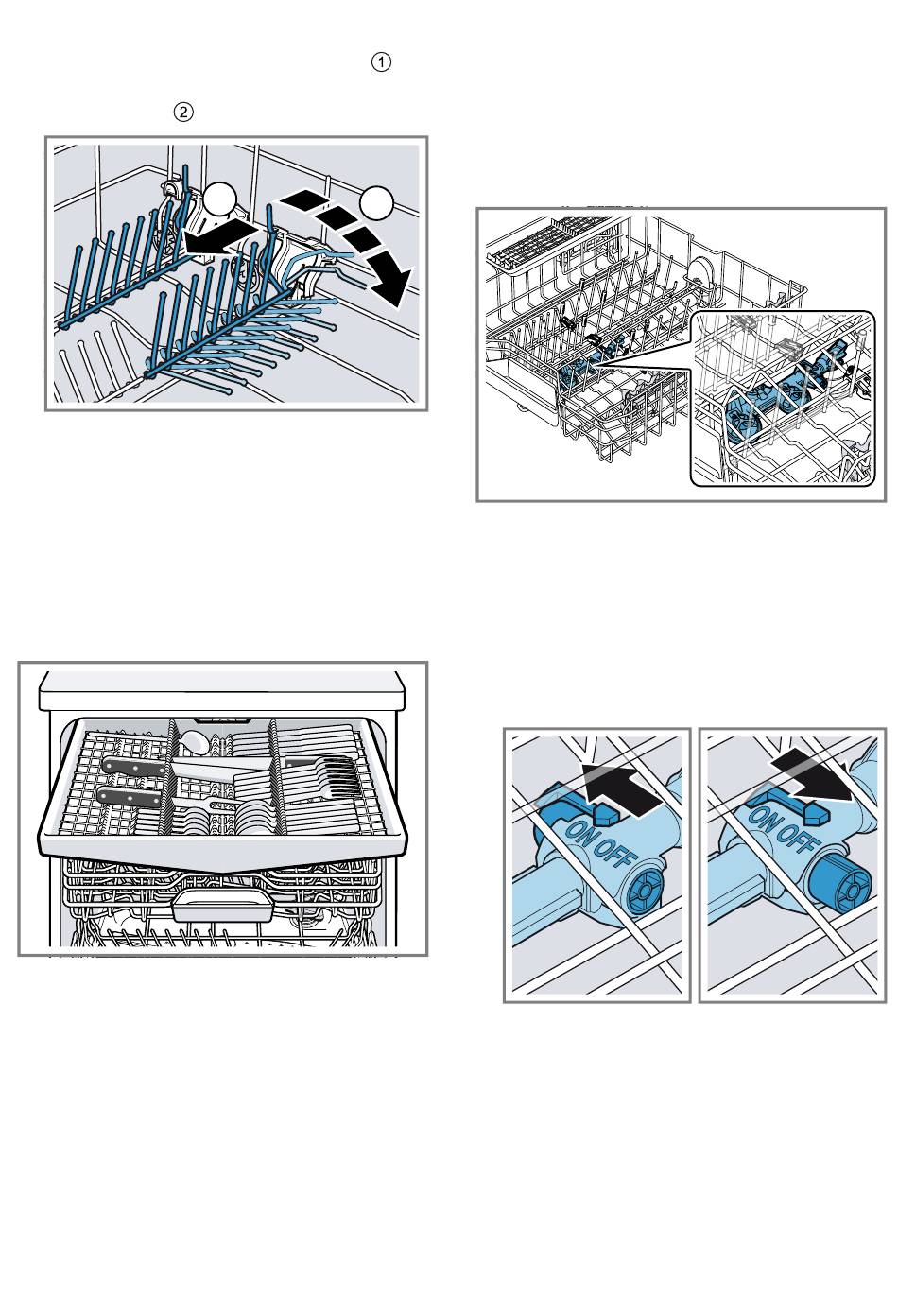 ①

②

ON OFF

ON OFF