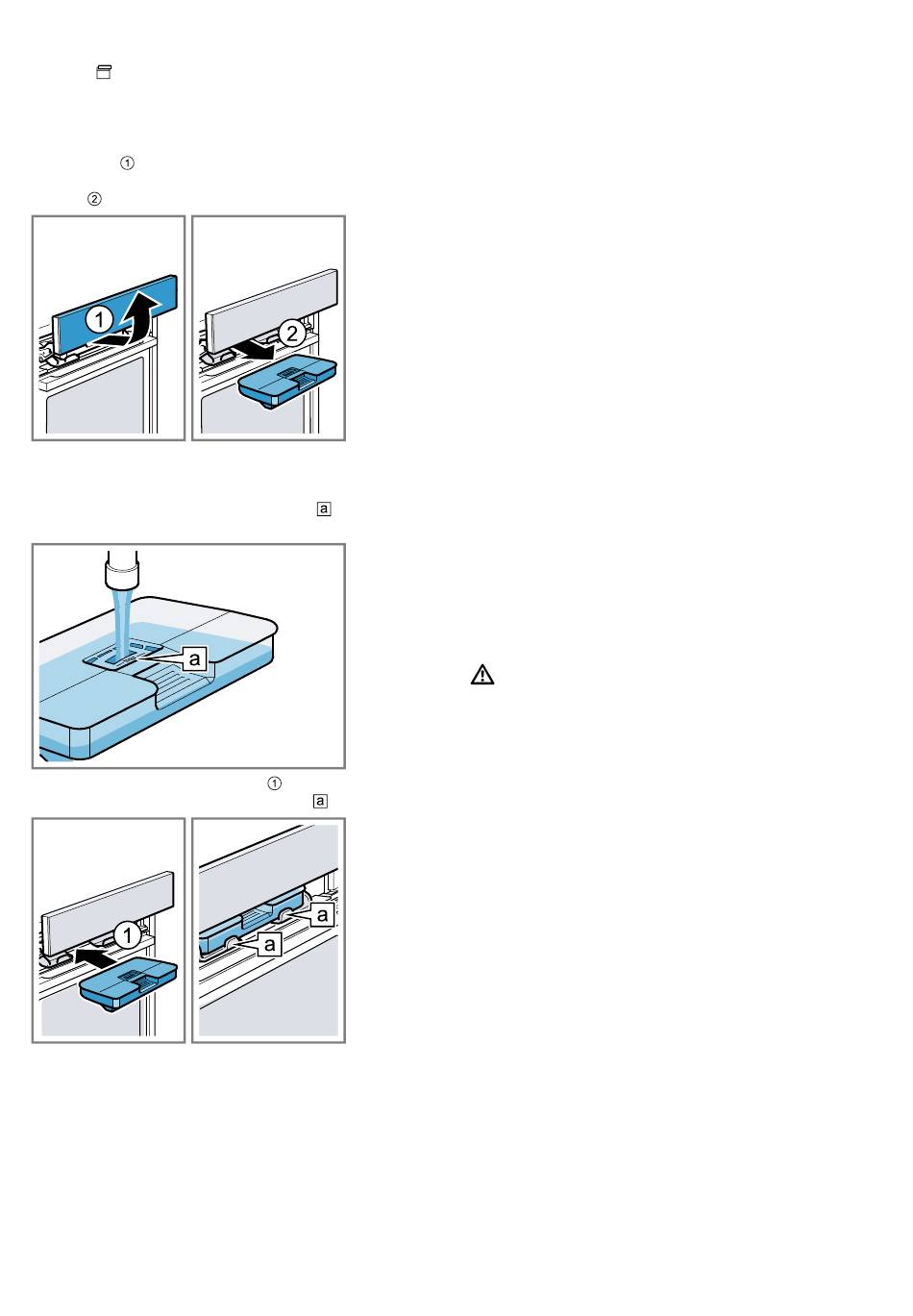 ①

②

1

2

a

a

①

a

1

a

a