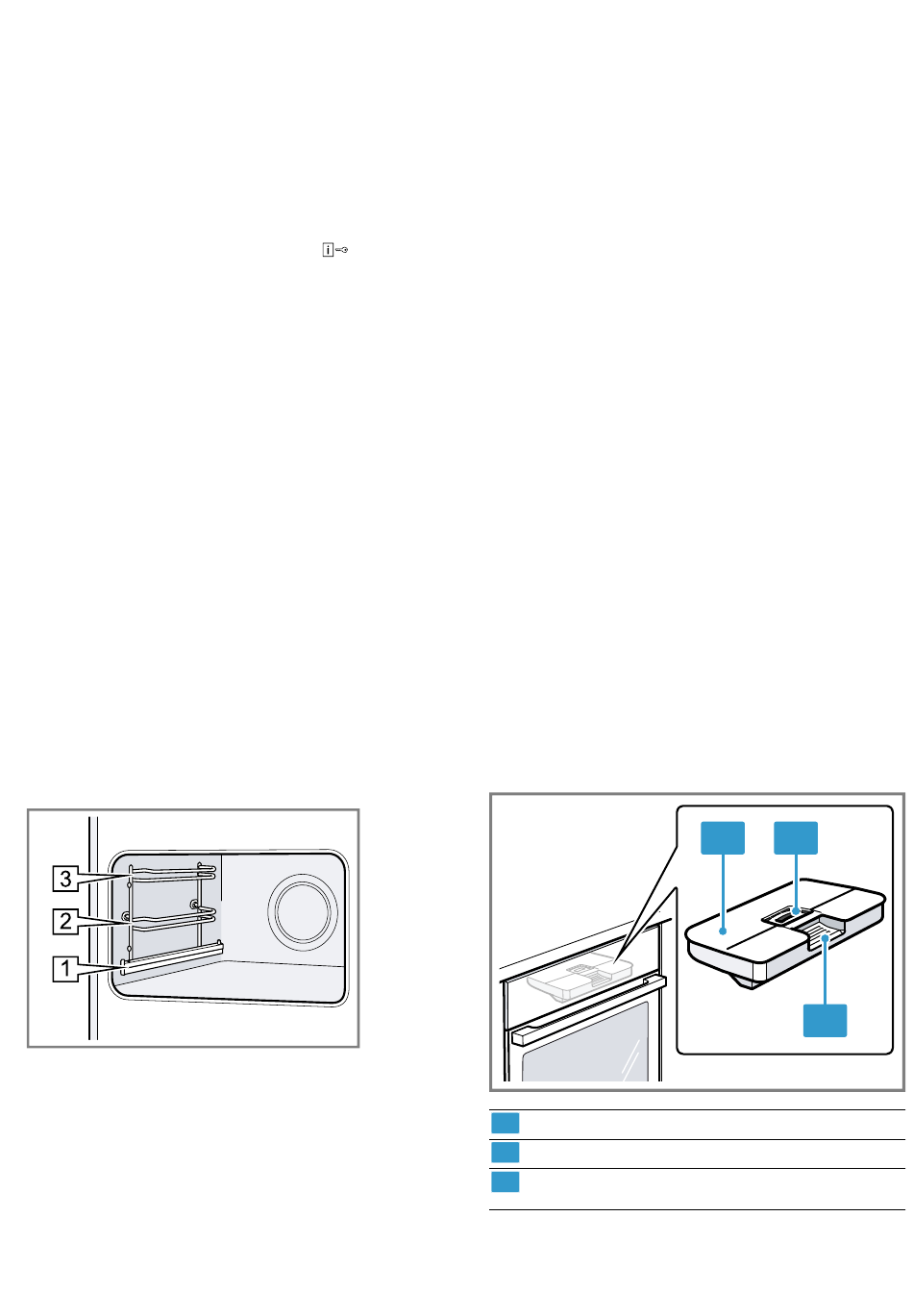 3

2

1