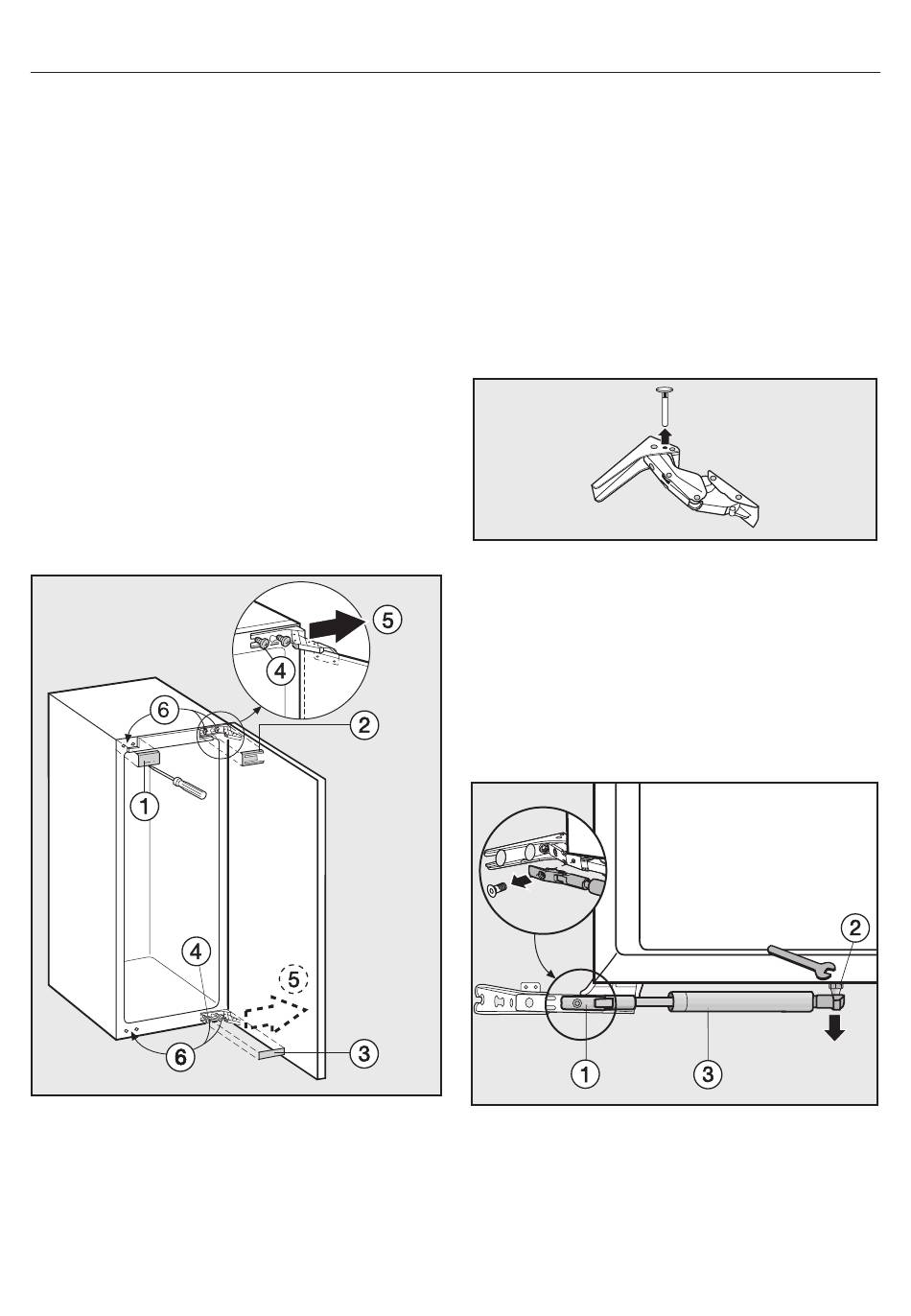 5

4

6

2

1

4

5

6

3

2

1

3