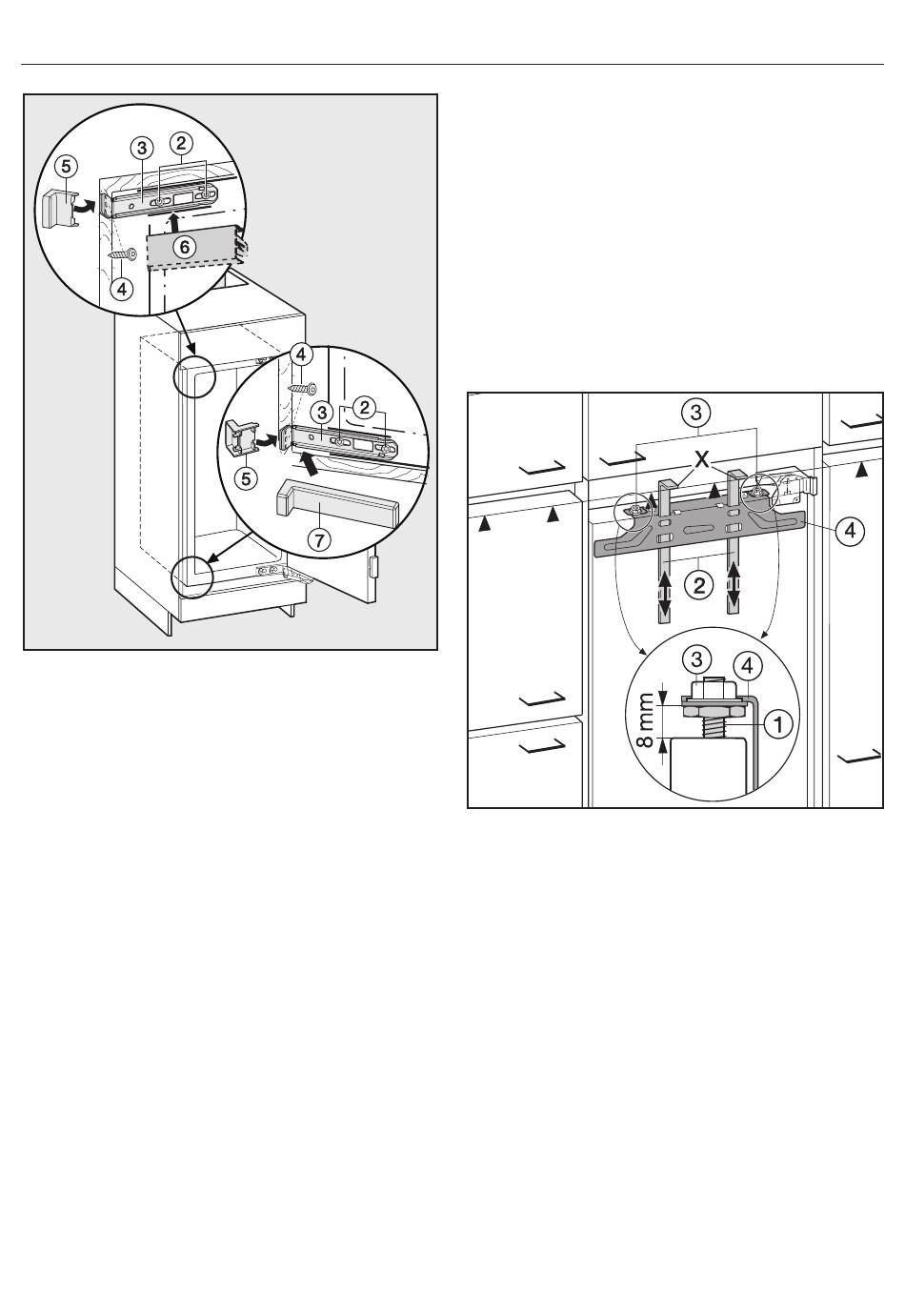 5
3
2
6
4
4
3
2
5
7
3
X
4
2
3
4
8 mm
1