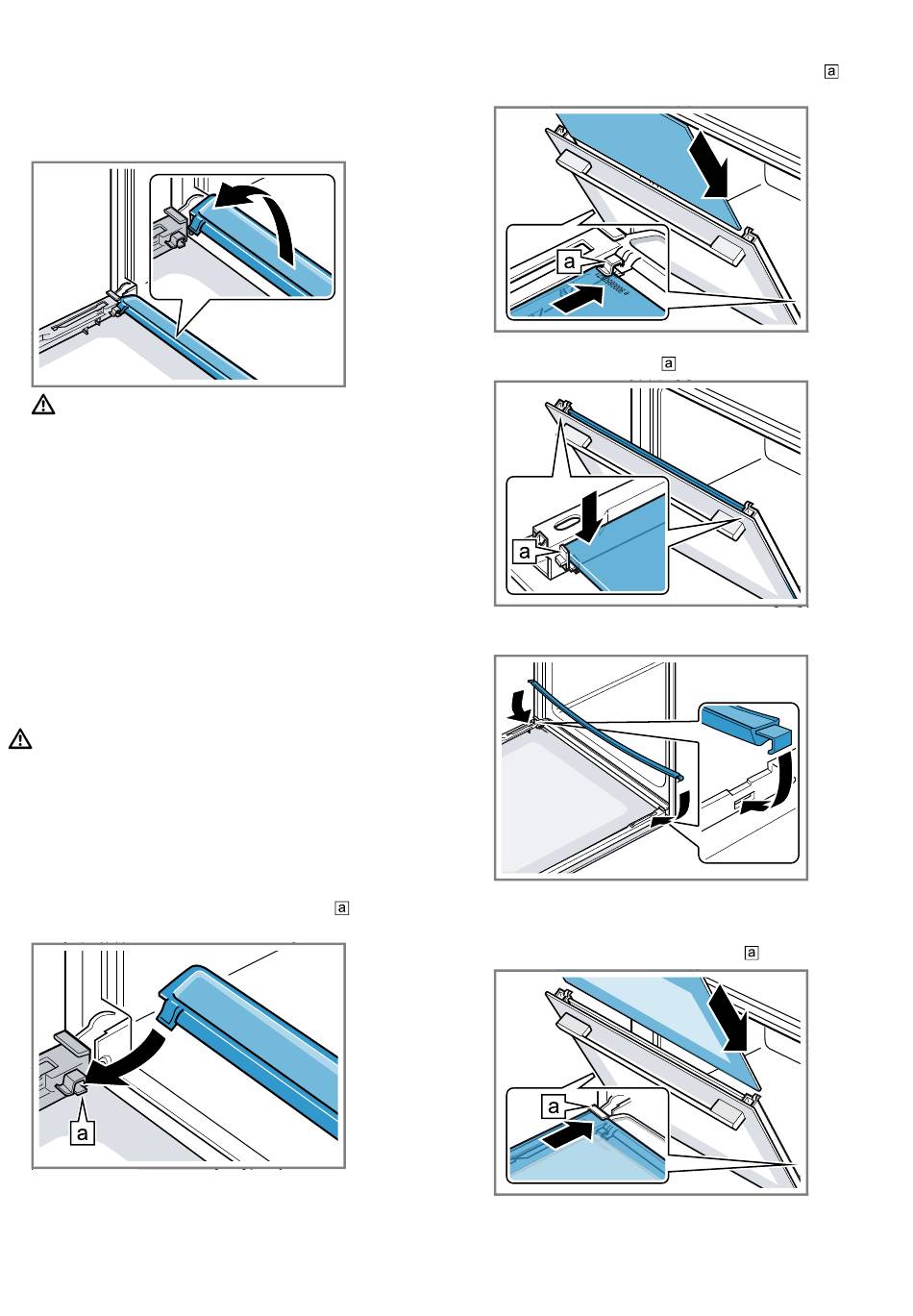 a

a

a

a

a

a

a

a

a