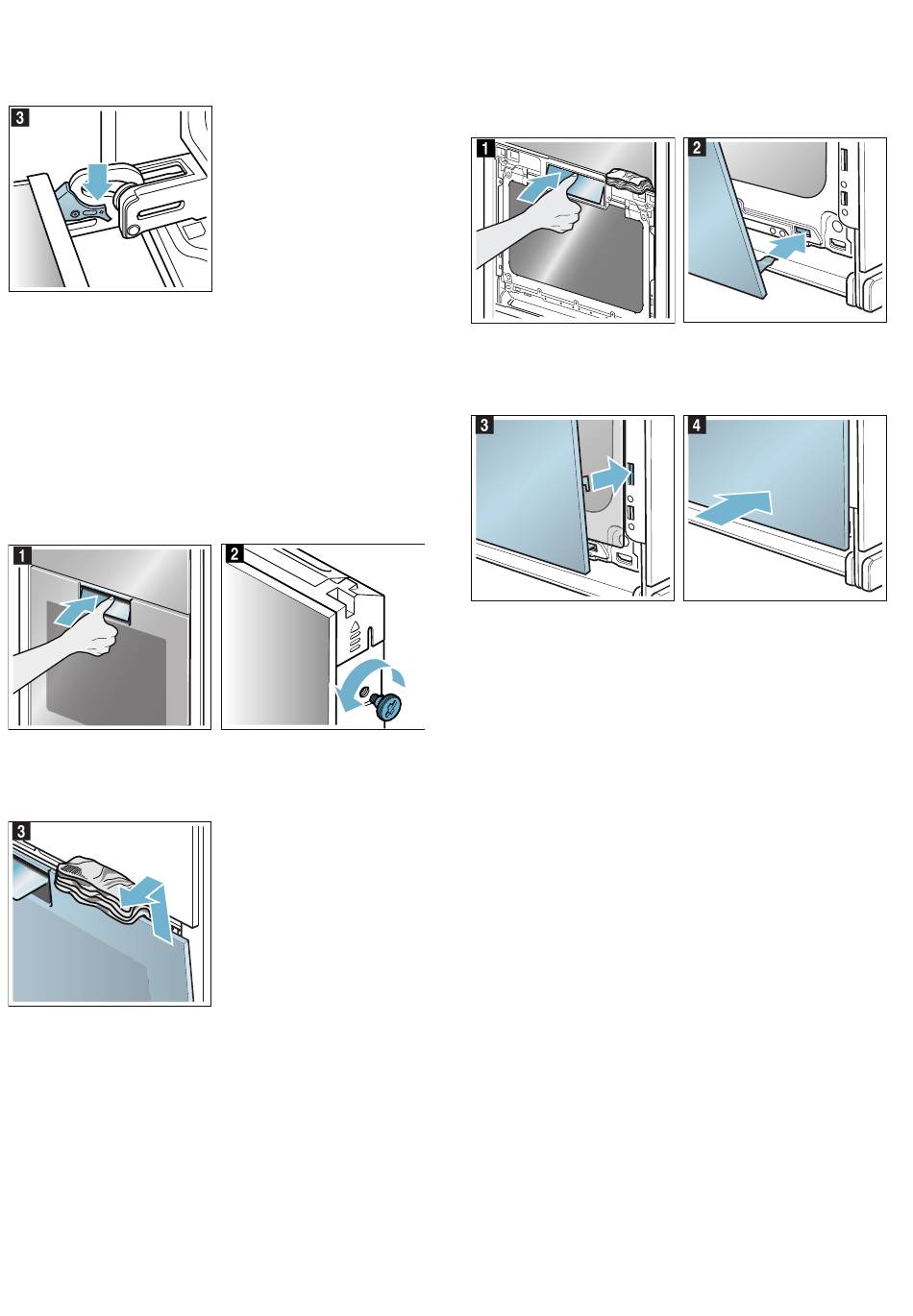 3

1

2

3

1

2

3

4