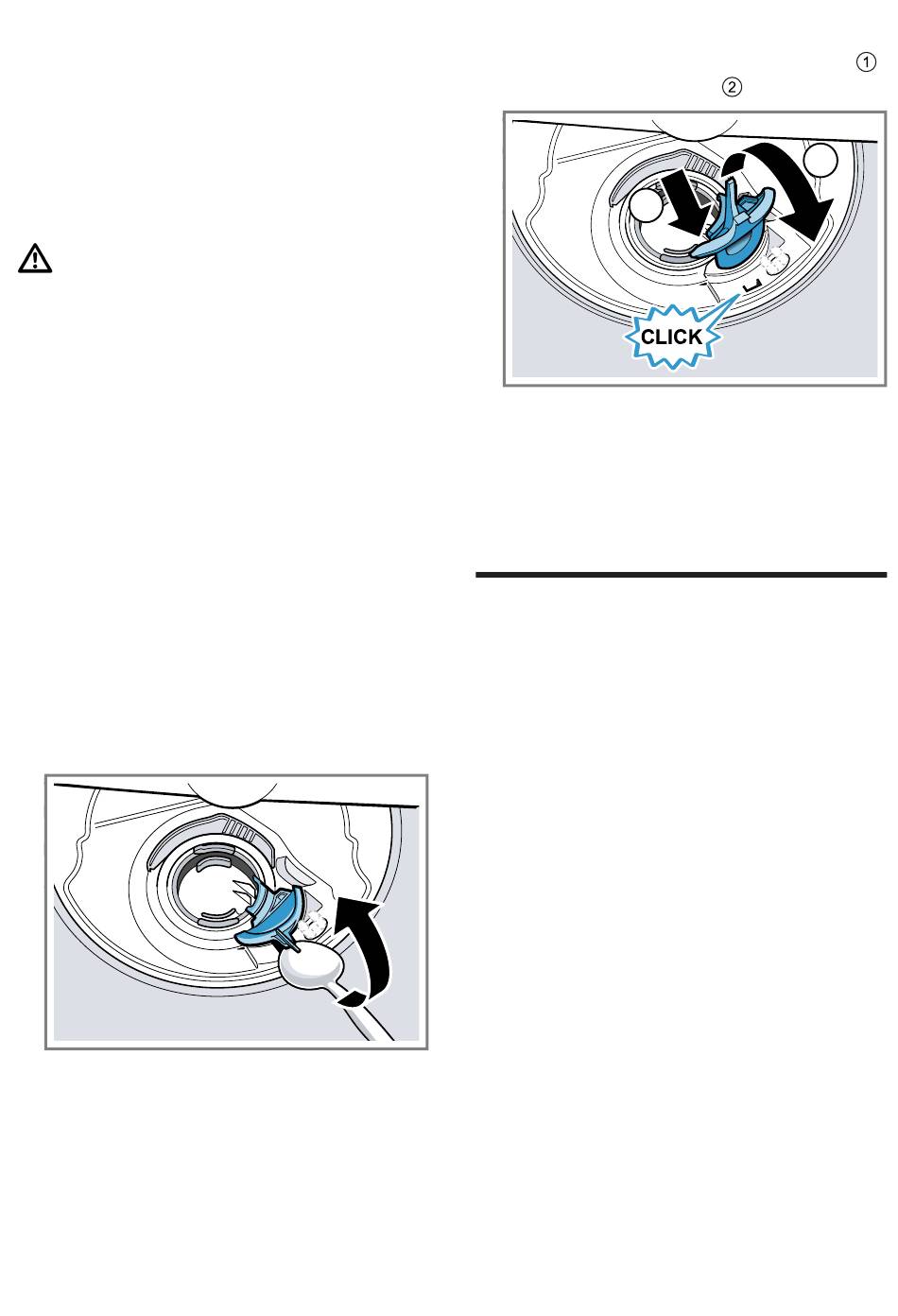 ①
②

CLICK