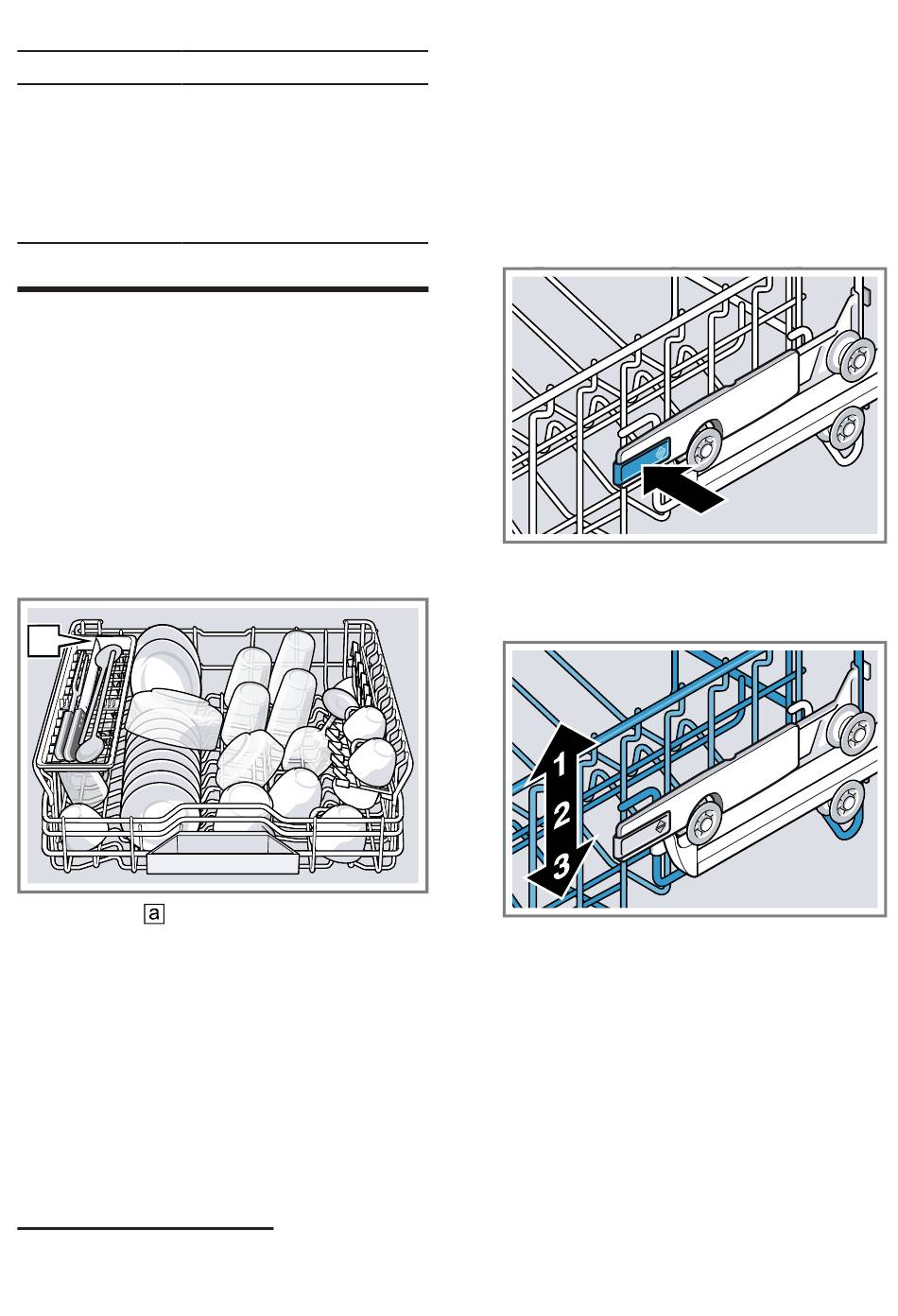 a

1
2
3