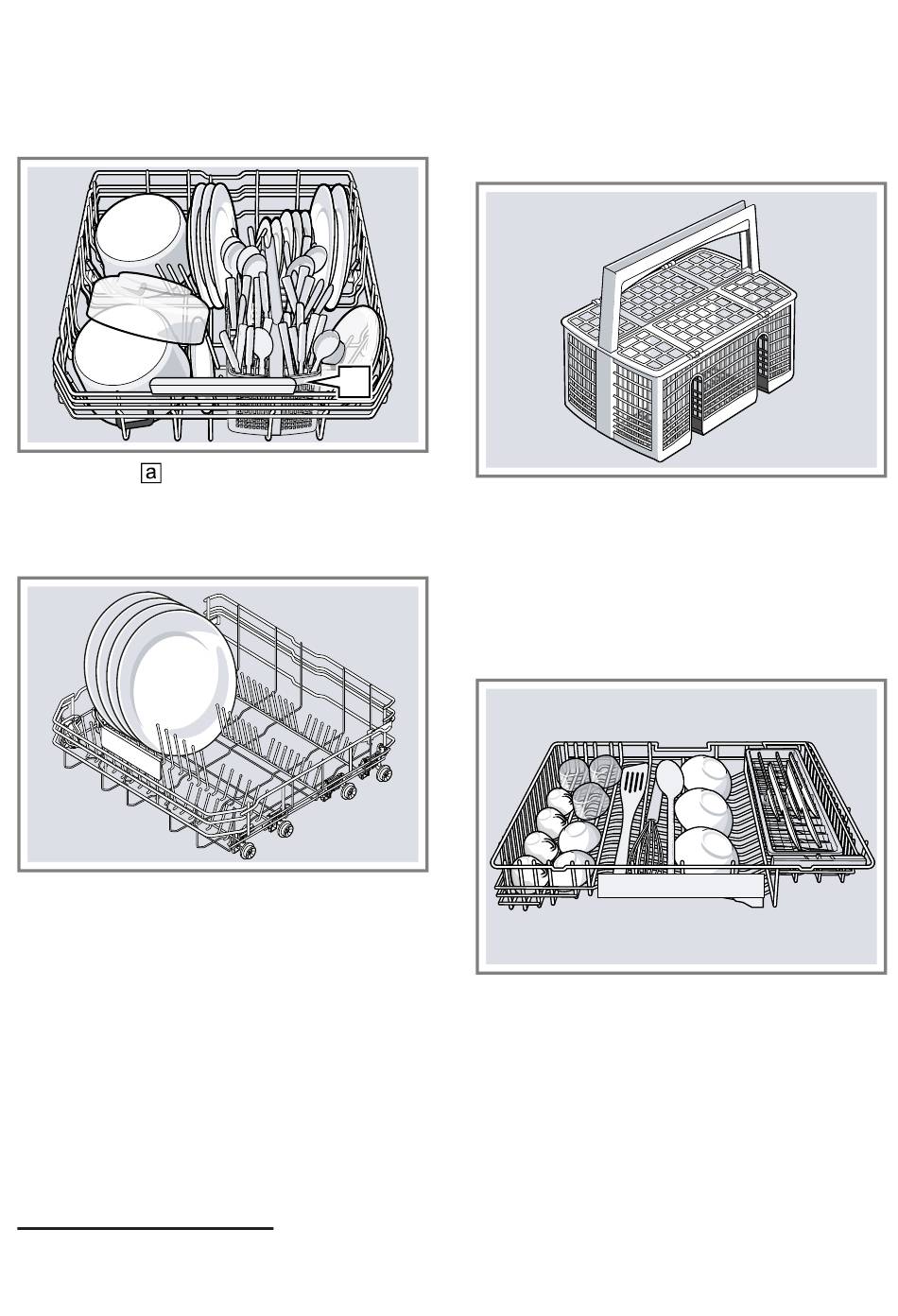 a