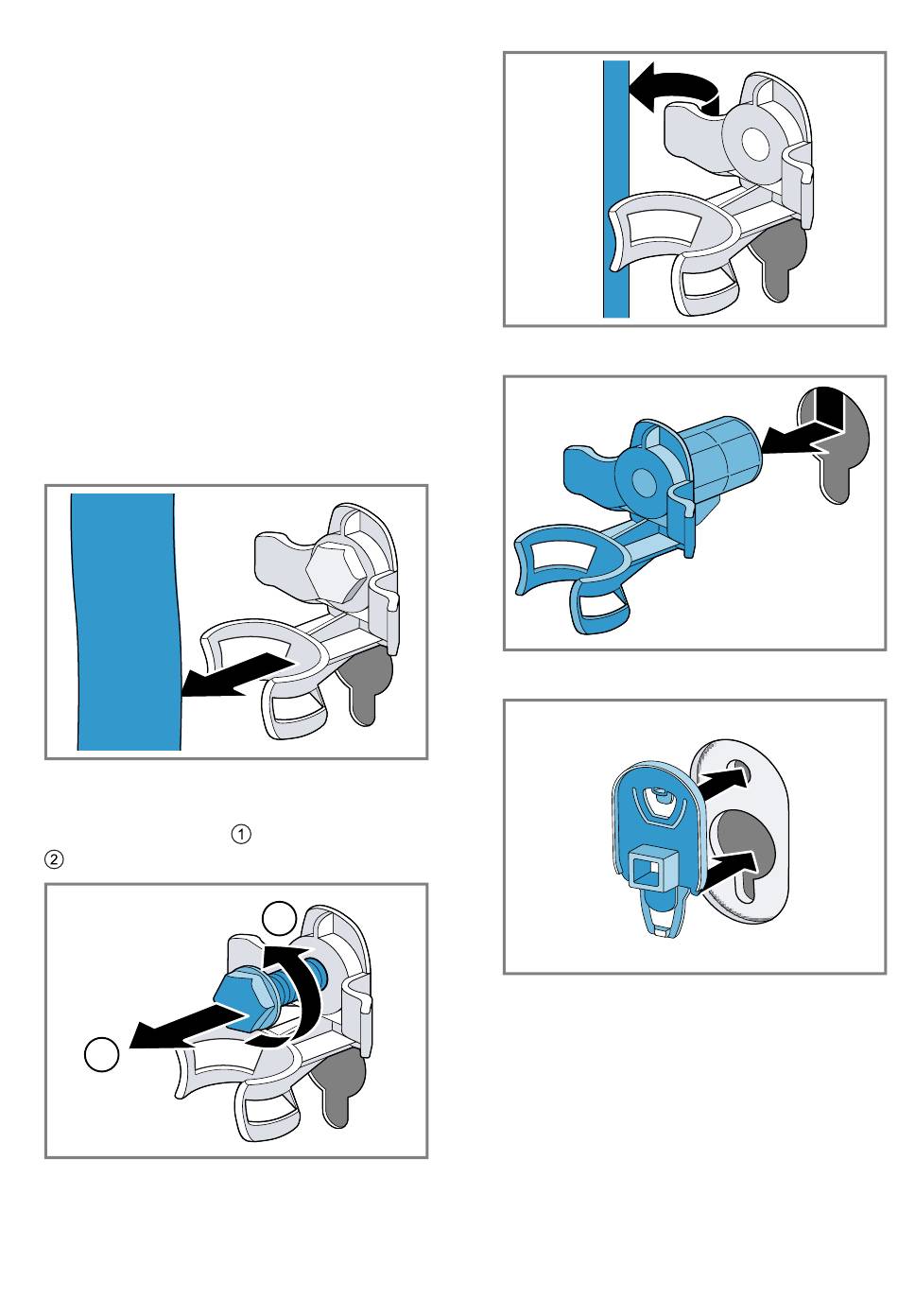 ①
②