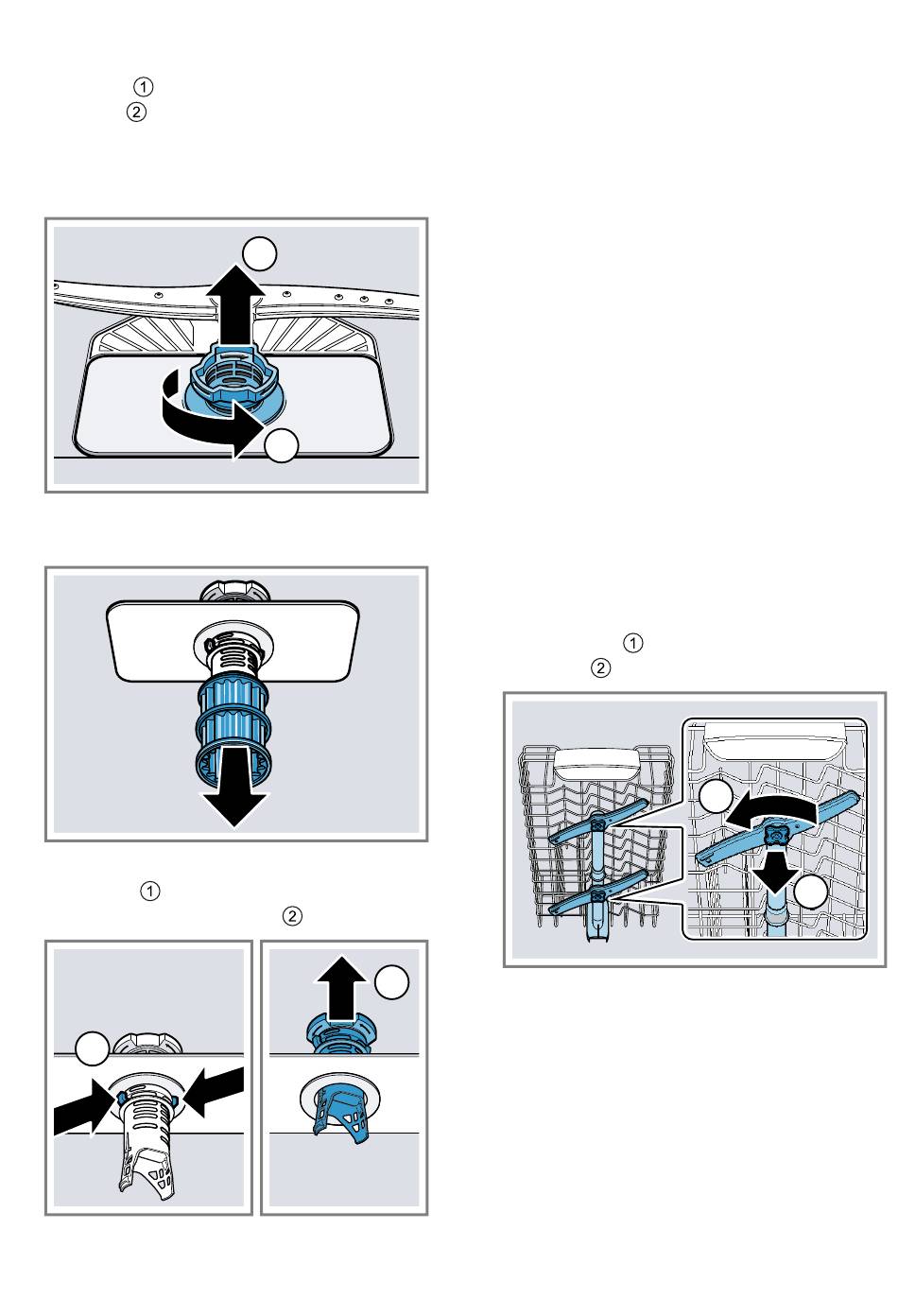 ①
②

①
②

①
②