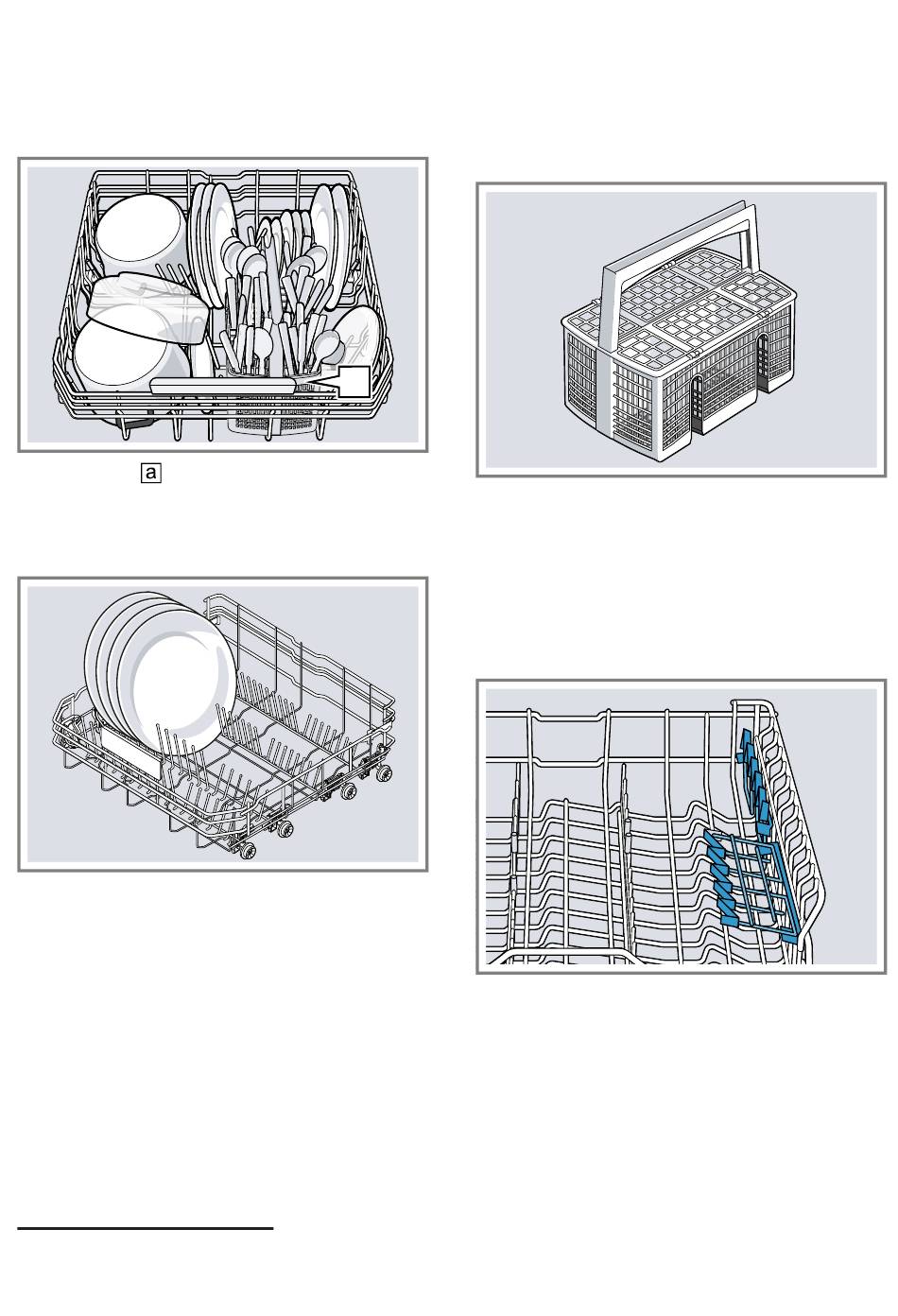 a