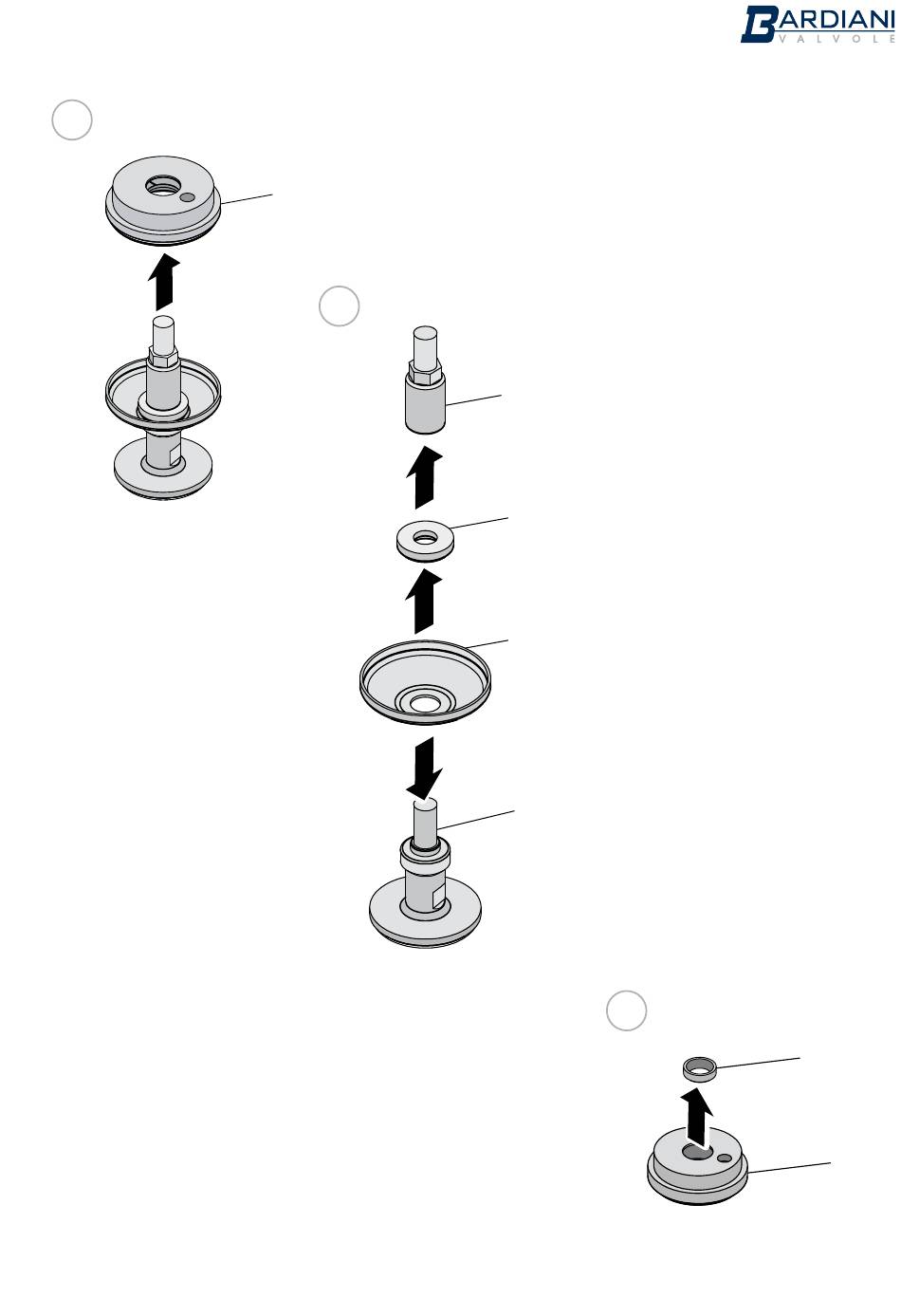 BARDIANI
VALVOLE