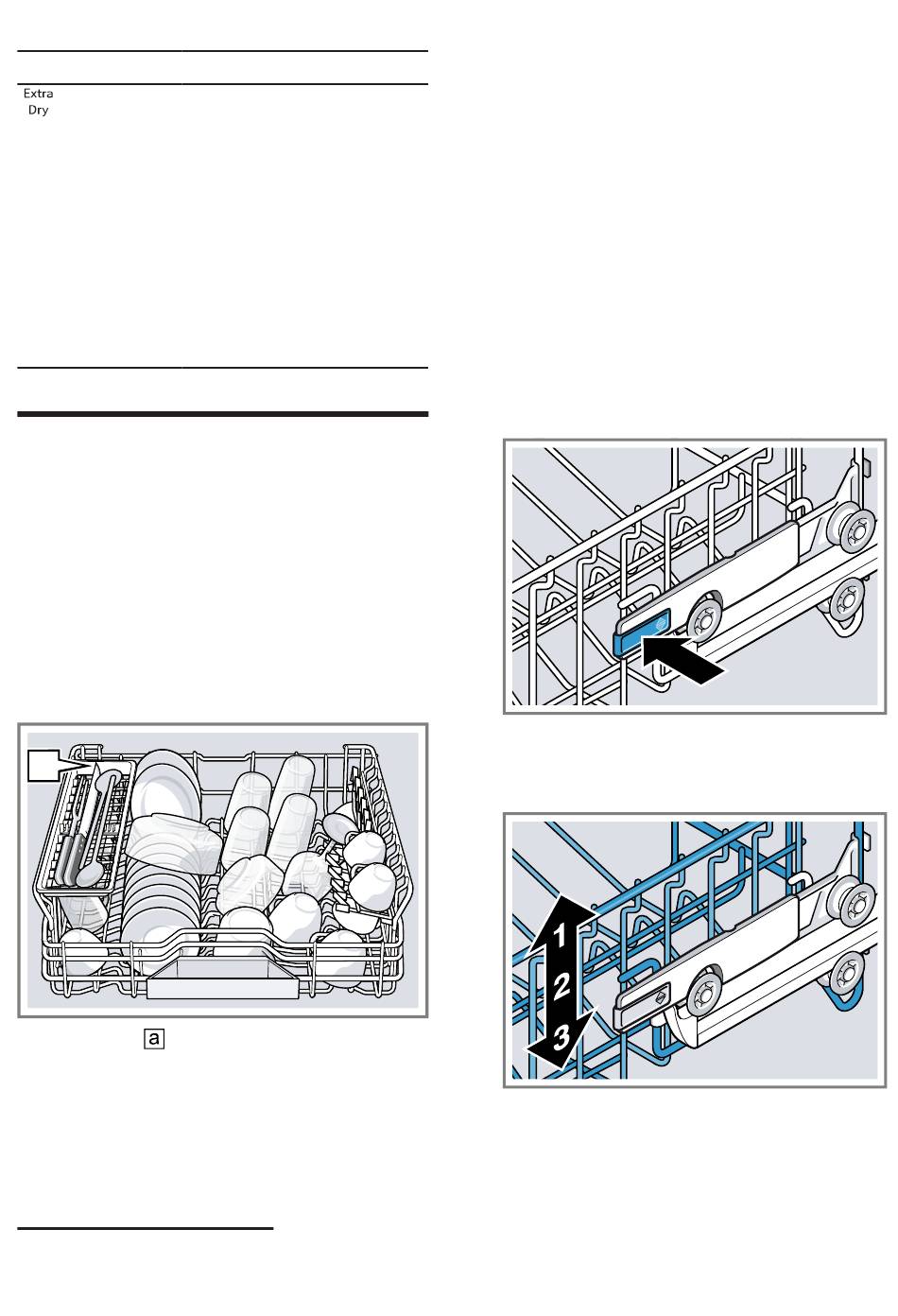 Extra
Dry

a

1
2
3