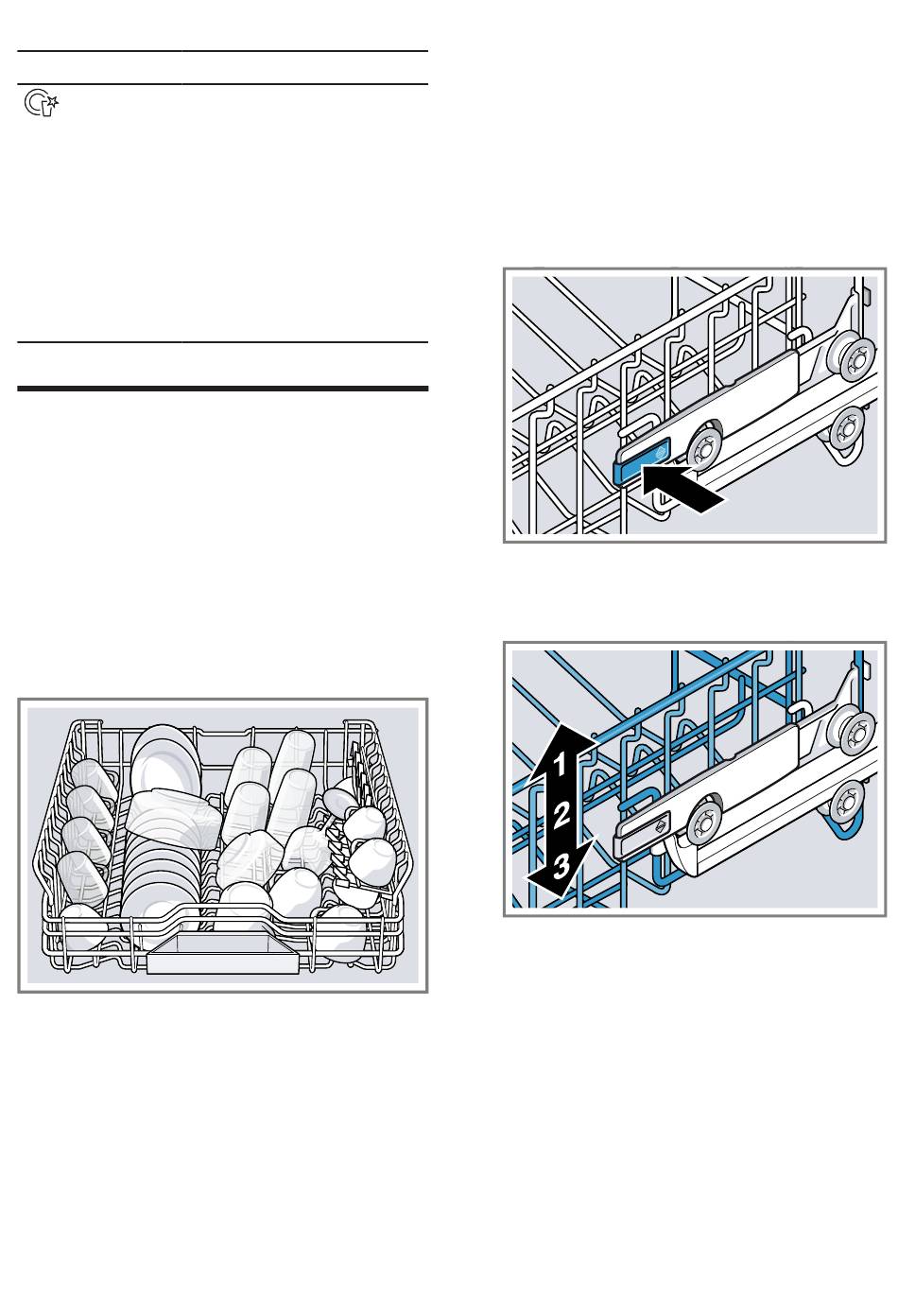 1
2
3