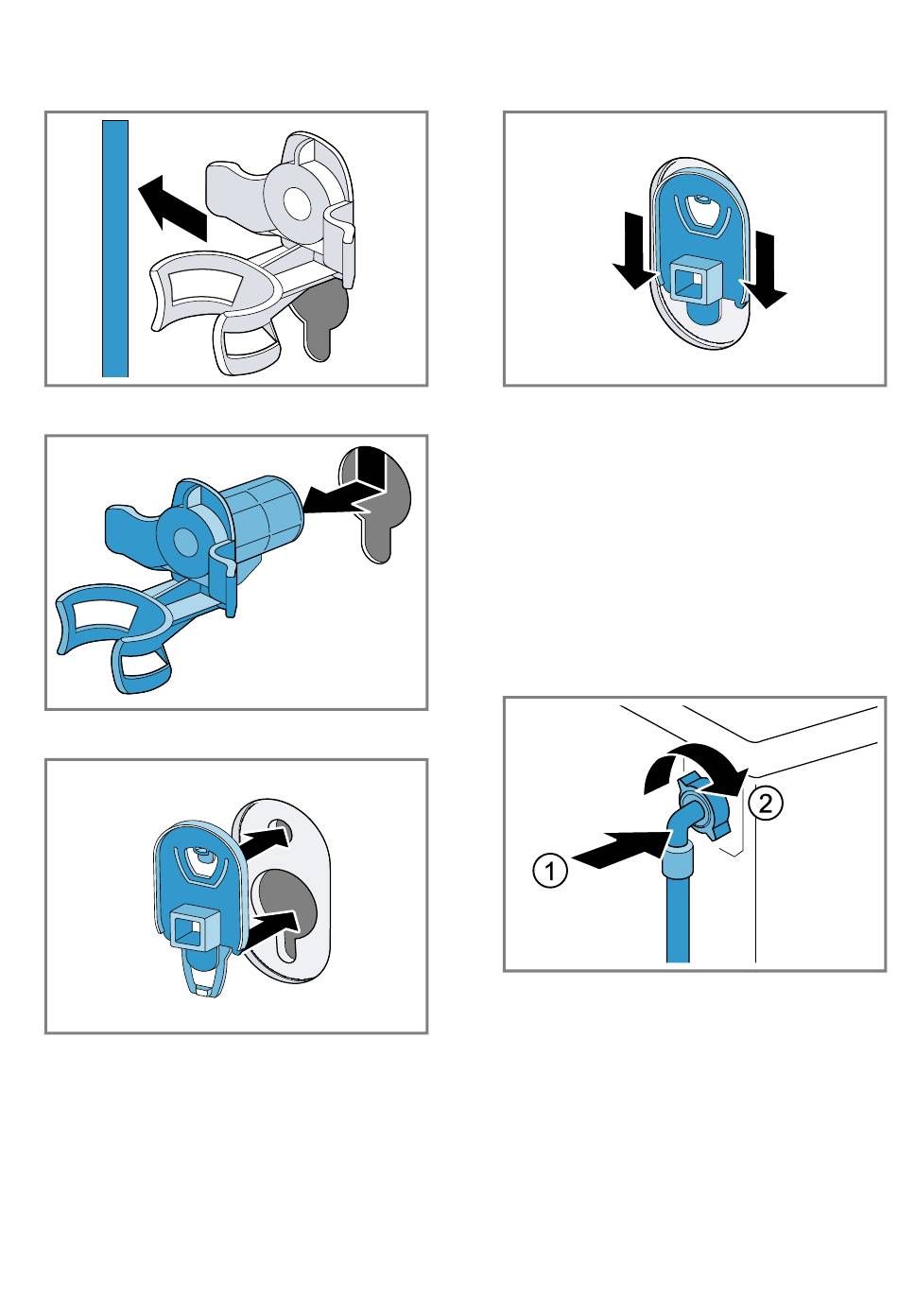 1
2