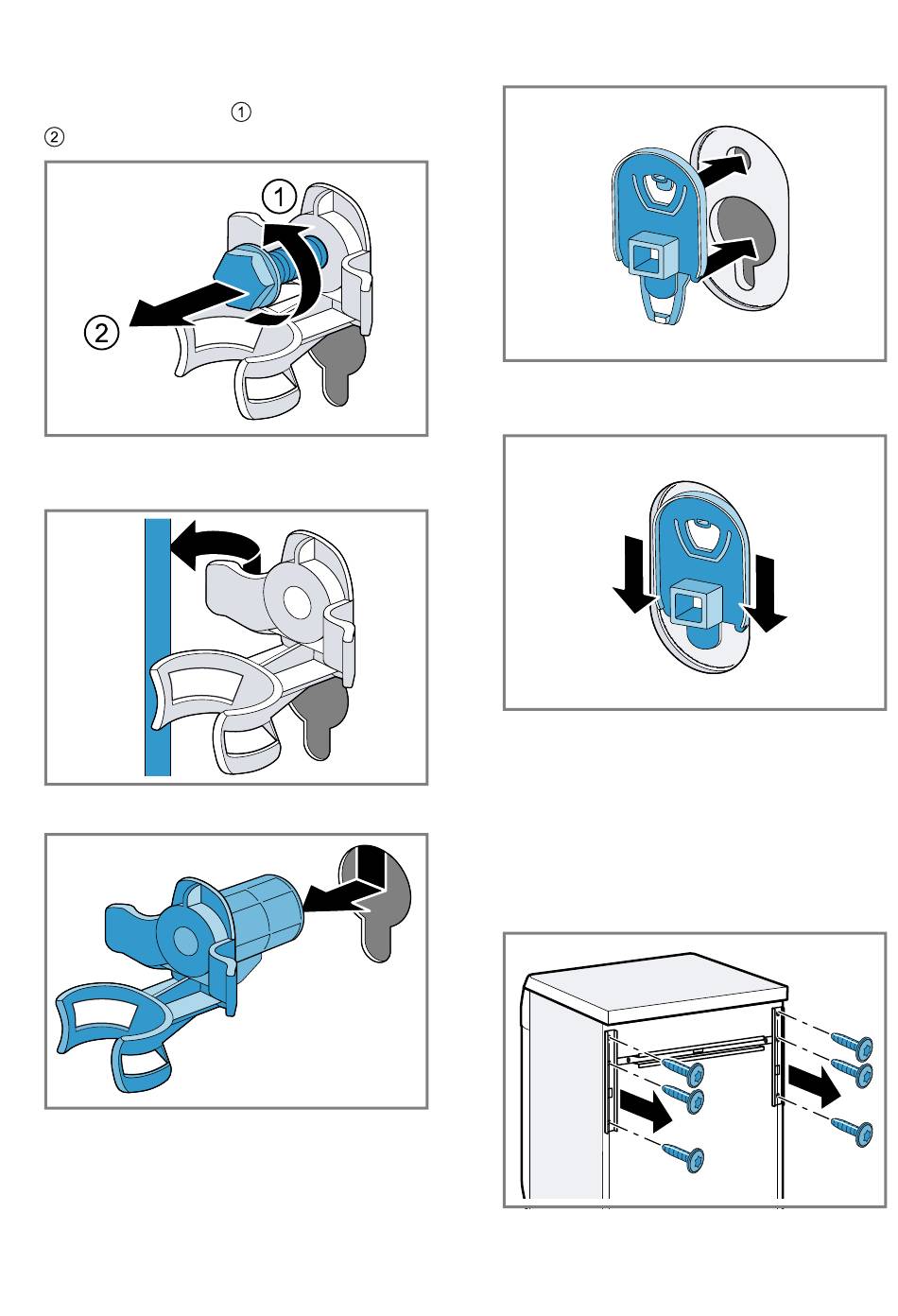 ①
②

①
②