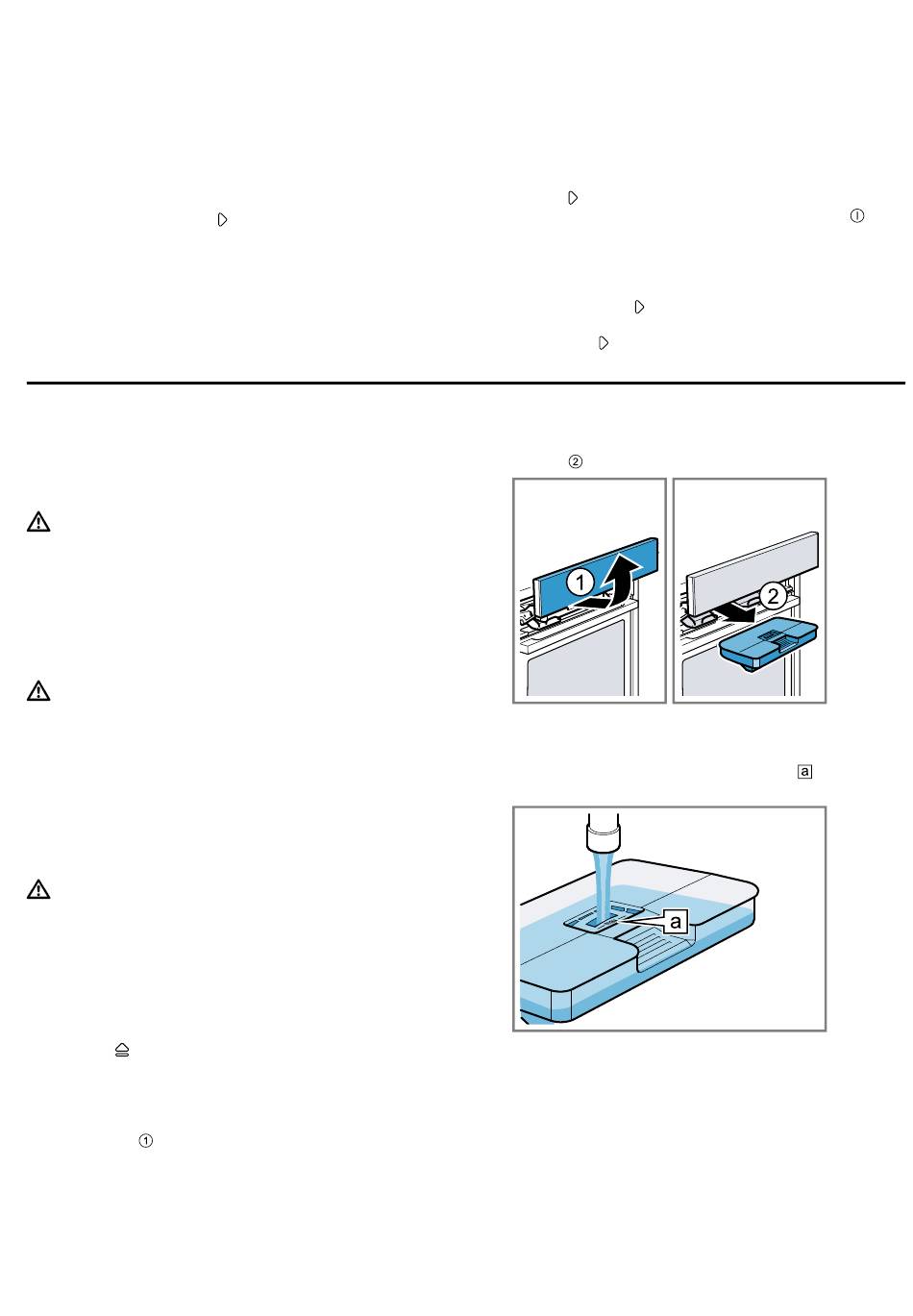 1

2

a