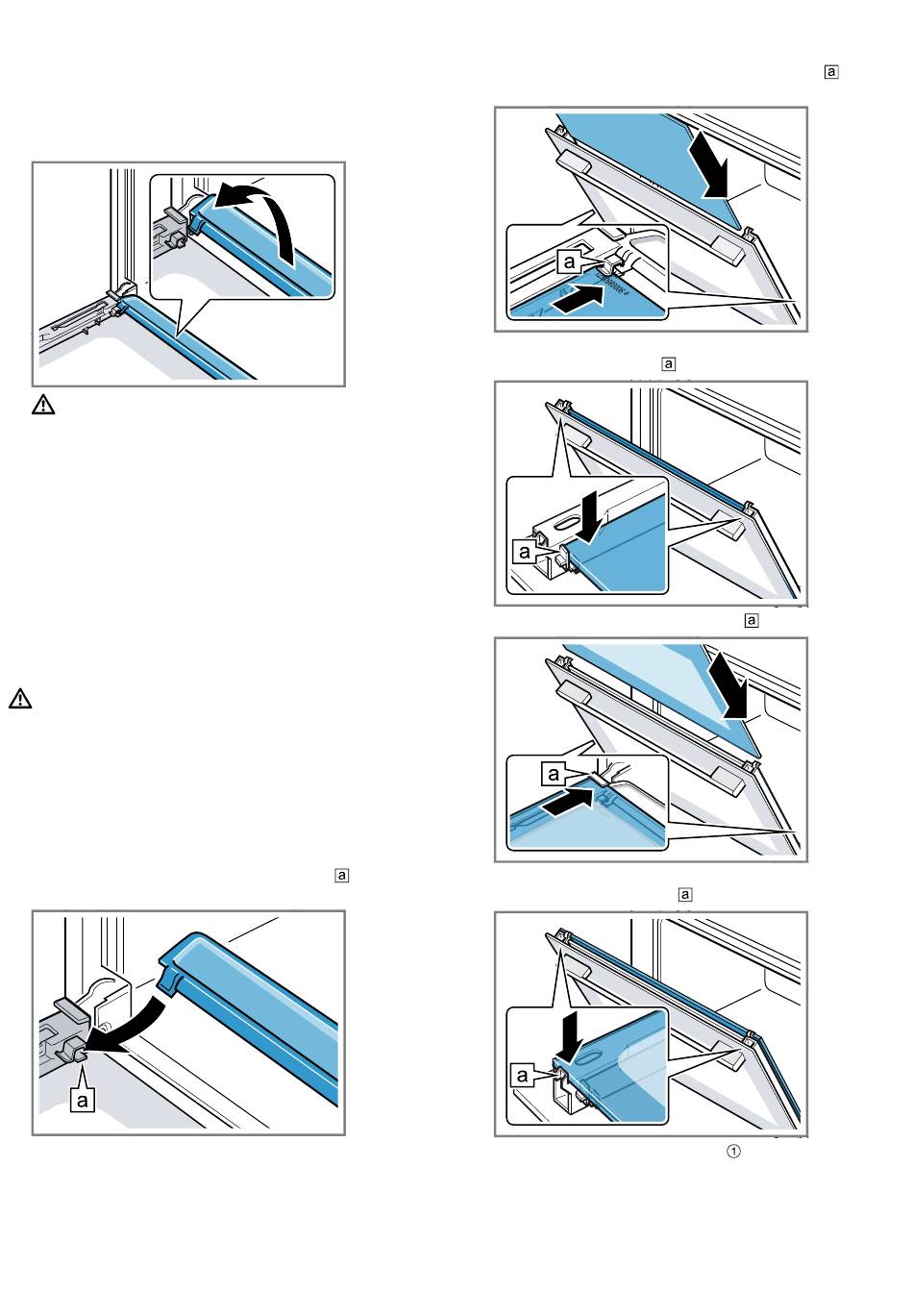 a

a

a

a

a

a

a

a

a

a

①