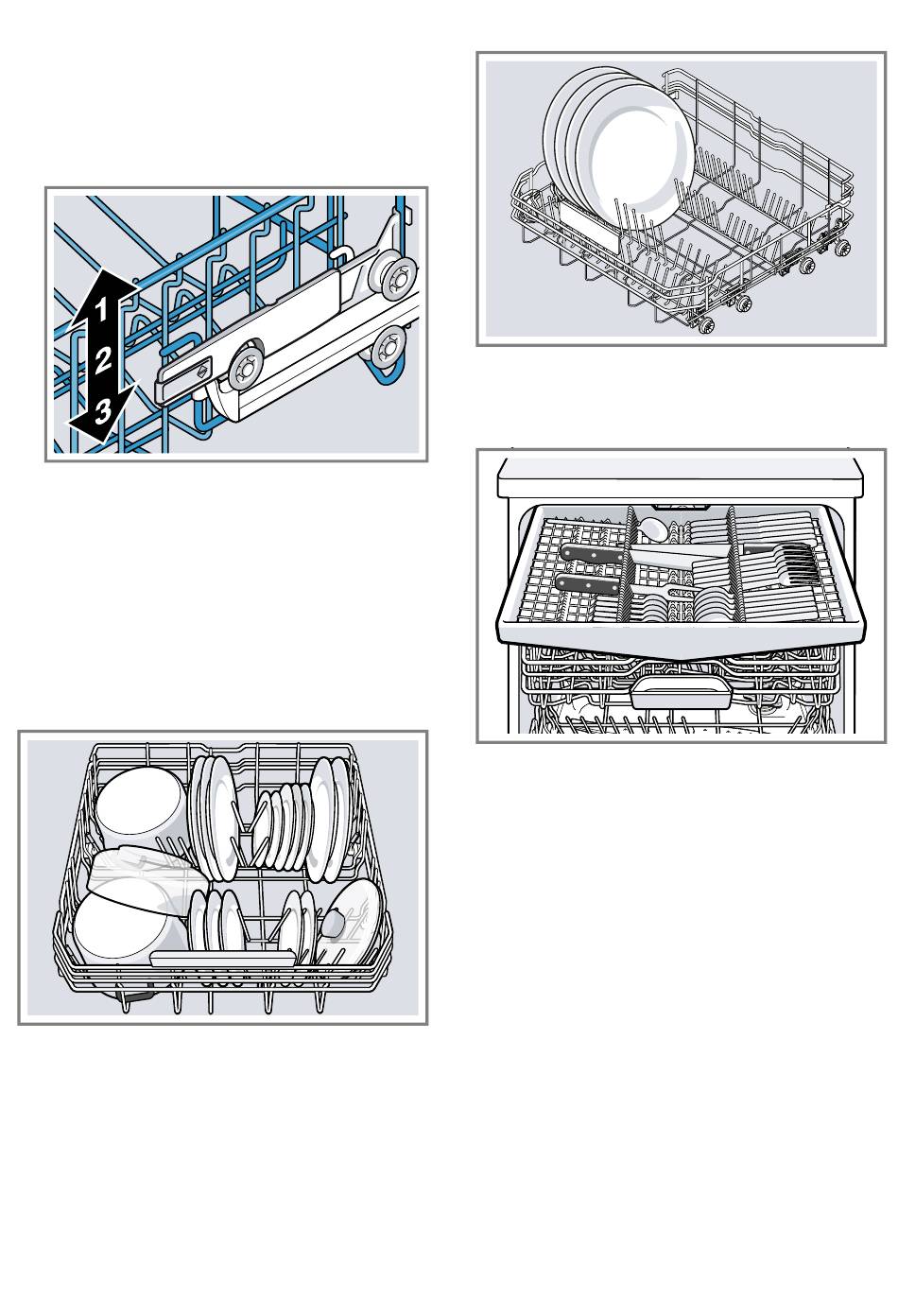 1
2
3