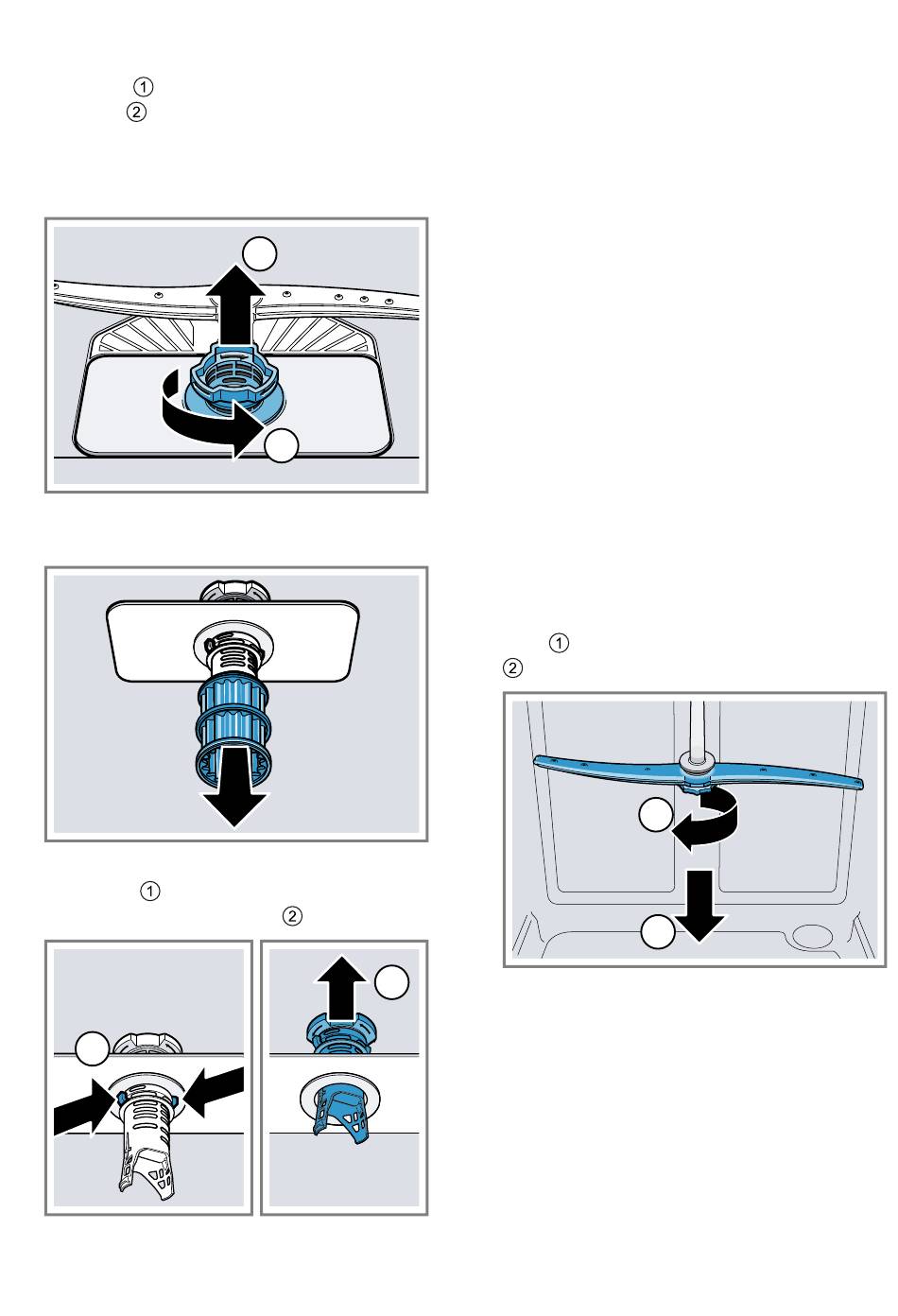 ①
②

①
②

①
②