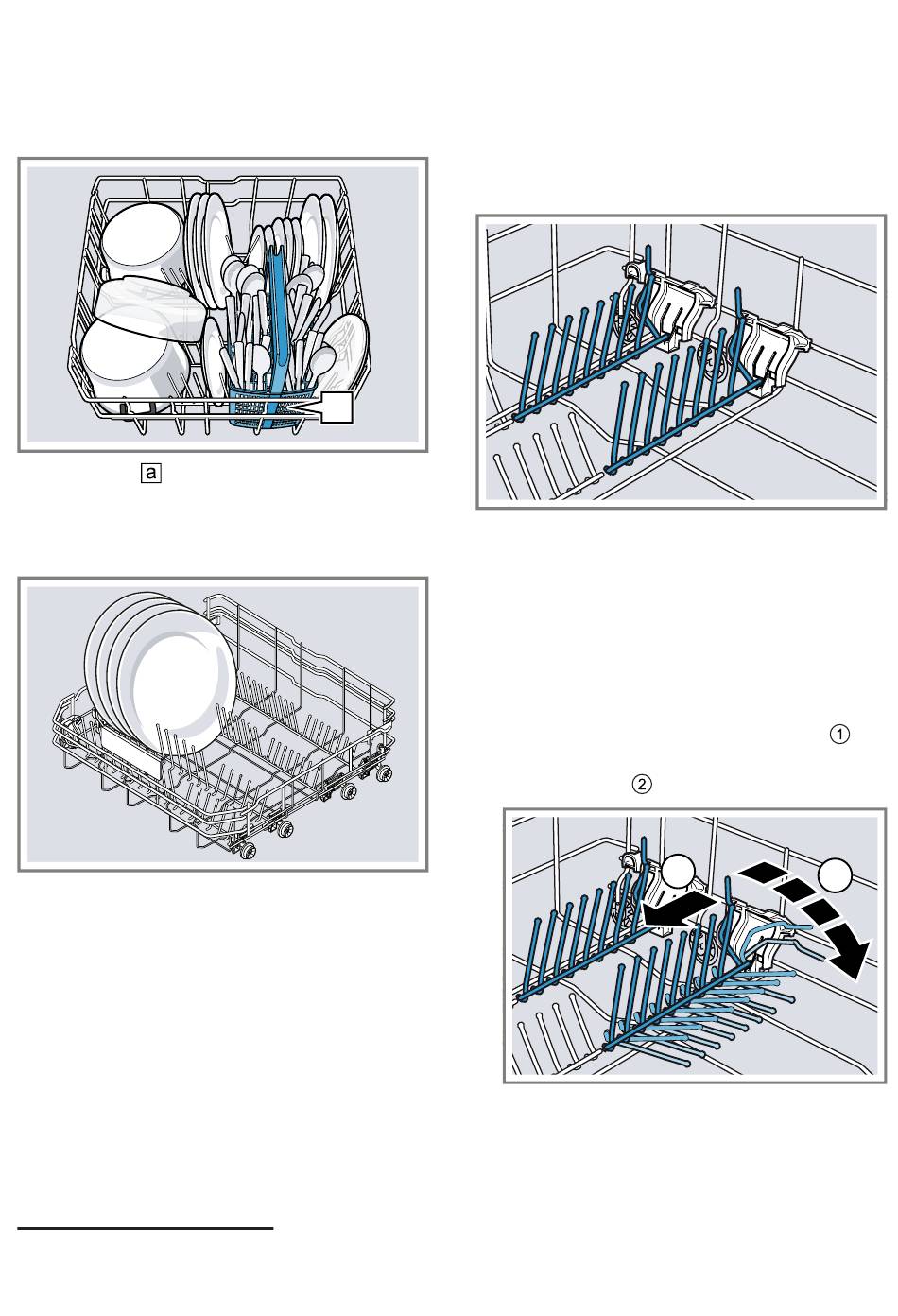 a

①

②