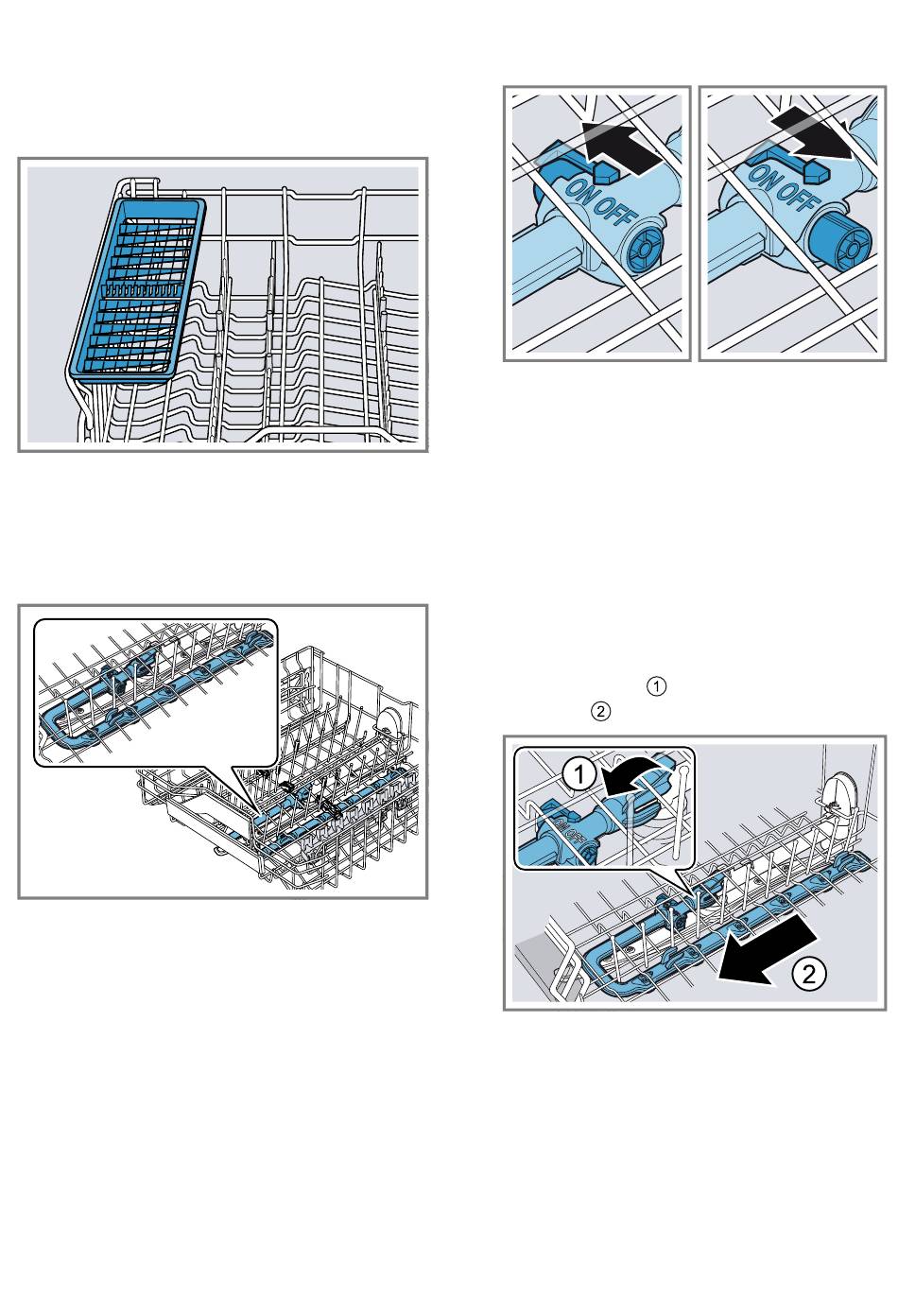 ON OFF

ON OFF

①

②

1

ON OFF

2