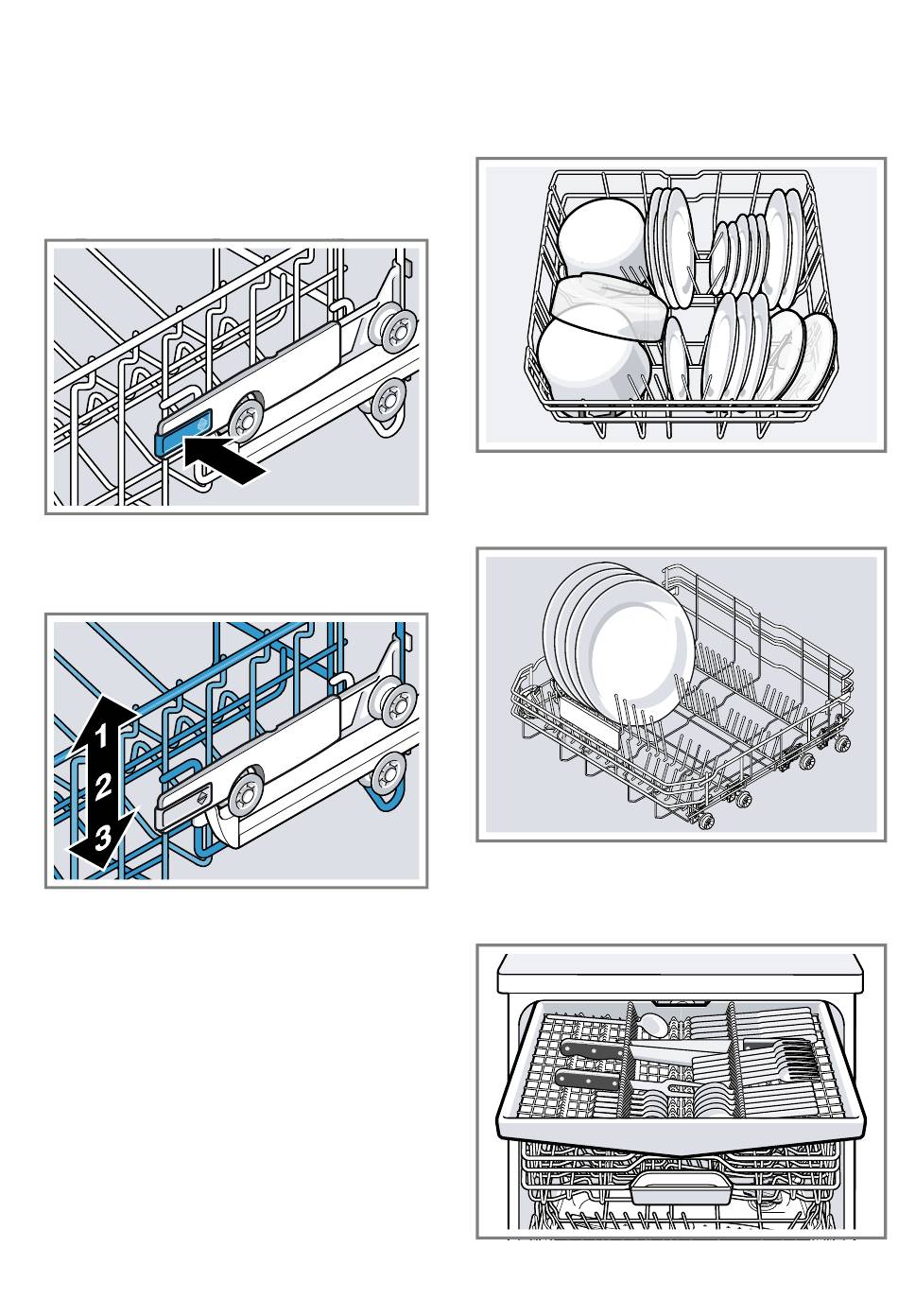 1
2
3